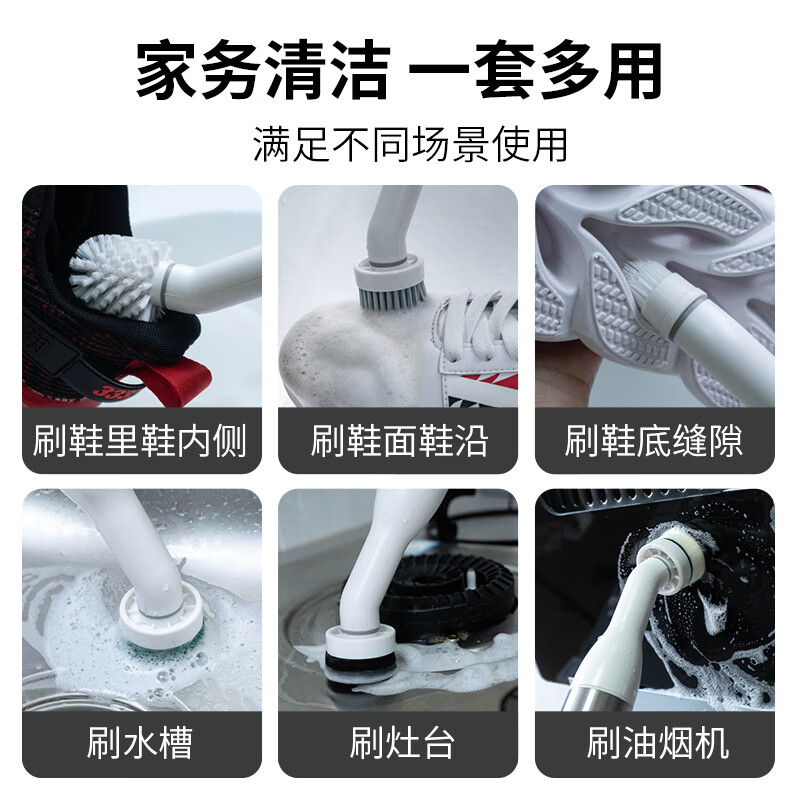 家务清洁 一套多用

满足不同场景使用

刷鞋里鞋内侧

刷鞋面鞋沿

刷鞋底缝隙

刷水槽

刷灶台

刷油烟机