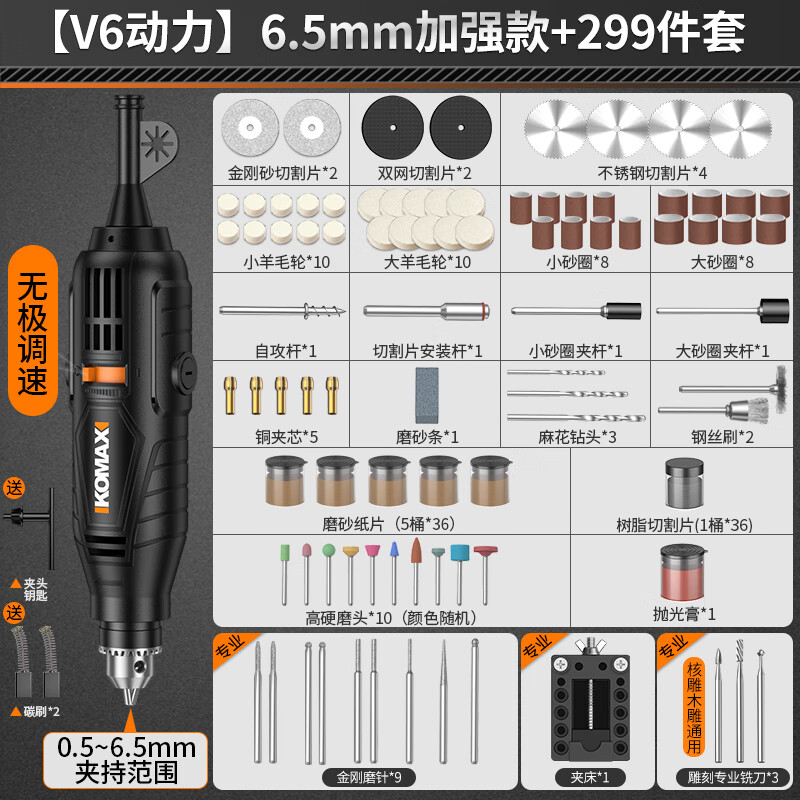 【V6动力】6.5mm加强款+299件套

无极调速

KOMAX

送
▲夹头钥匙
送
▲碳刷*2

0.5~6.5mm
夹持范围

金刚砂切割片*2
双网切割片*2
不锈钢切割片*4
小羊毛轮*10
大羊毛轮*10
小砂圈*8
大砂圈*8
自攻杆*1
切割片安装杆*1
小砂圈夹杆*1
大砂圈夹杆*1
铜夹芯*5
磨砂条*1
麻花钻头*3
钢丝刷*2
磨砂纸片（5桶*36）
树脂切割片(1桶*36)
高硬磨头*10（颜色随机）
抛光膏*1

专业
金刚磨针*9
专业
夹床*1
专业
核雕木雕通用
雕刻专业铣刀*3