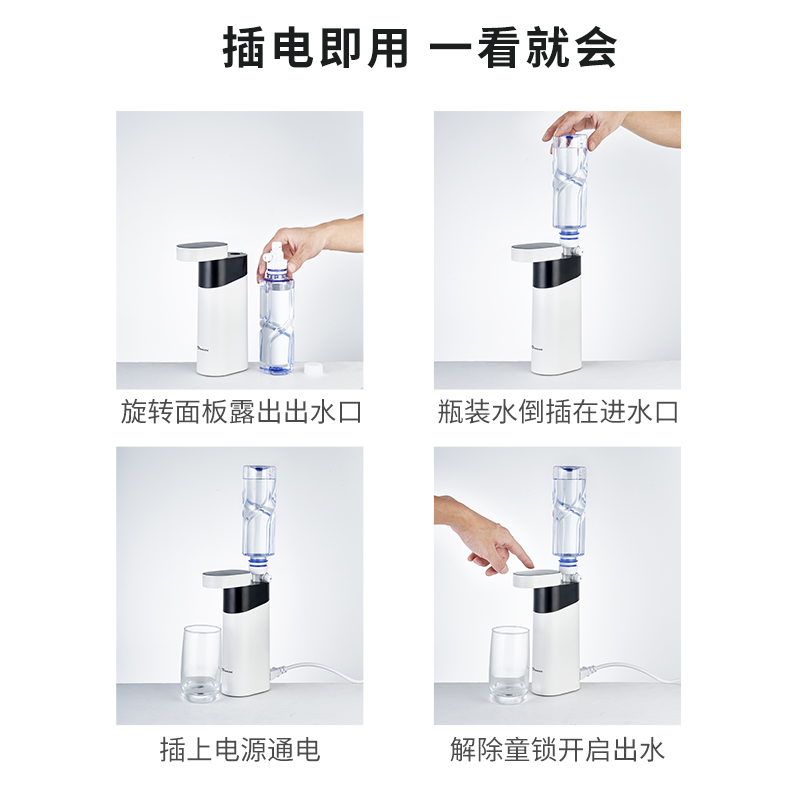 插电即用 一看就会

旋转面板露出出水口

瓶装水倒插在进水口

插上电源通电

解除童锁开启出水