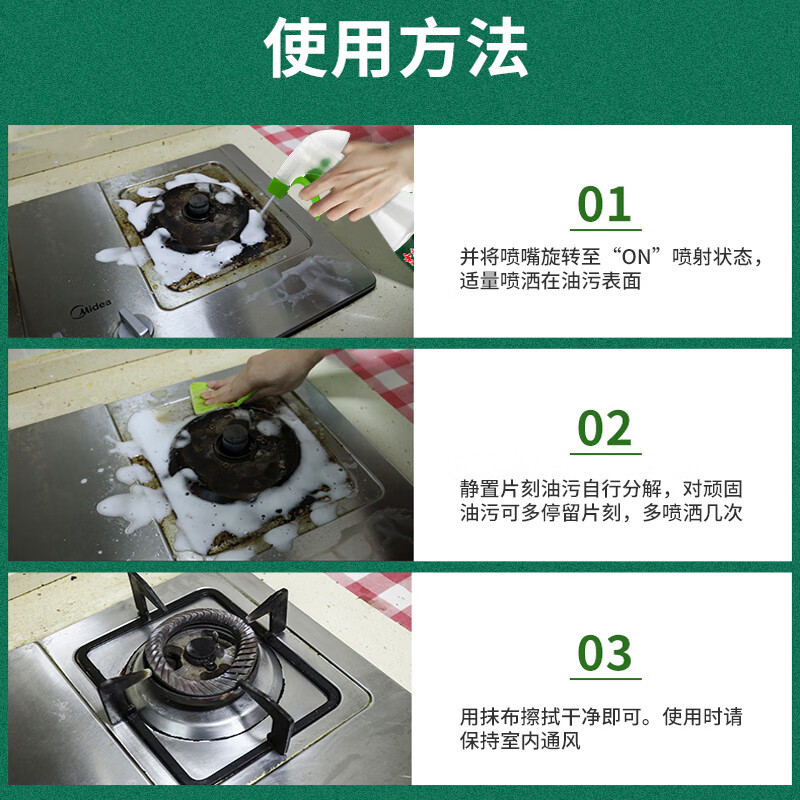 使用方法

Midea

01

并将喷嘴旋转至“ON”喷射状态，适量喷洒在油污表面

02

静置片刻油污自行分解，对顽固油污可多停留片刻，多喷洒几次

03

用抹布擦拭干净即可。使用时请保持室内通风