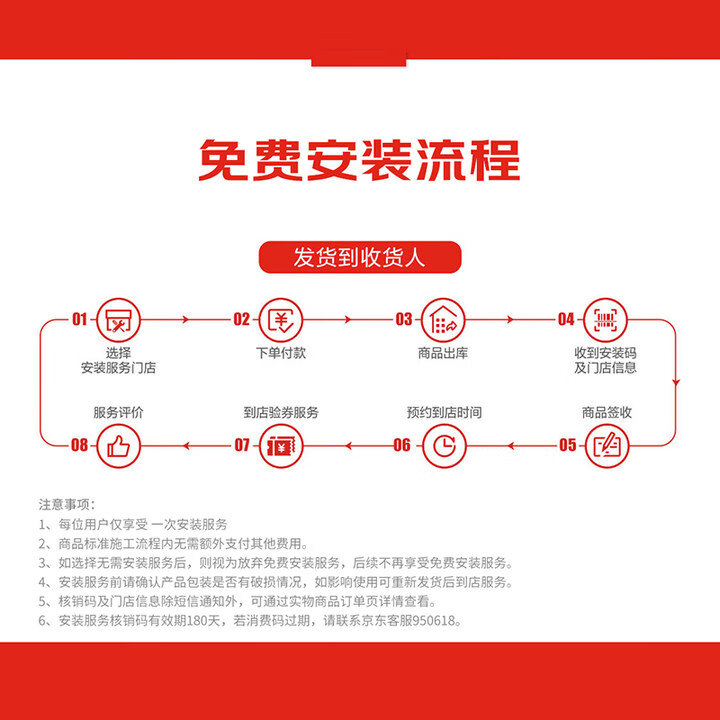 免费安装流程

发货到收货人

01 选择安装服务门店

02 下单付款

03 商品出库

04 收到安装码及门店信息

05 商品签收

06 预约到店时间

07 到店验券服务

08 服务评价

注意事项：
1、每位用户仅享受 一次安装服务
2、商品标准施工流程内无需额外支付其他费用。
3、如选择无需安装服务后，则视为放弃免费安装服务，后续不再享受免费安装服务。
4、安装服务前请确认产品包装是否有破损情况，如影响使用可重新发货后到店服务。
5、核销码及门店信息除短信通知外，可通过实物商品订单页详情查看。
6、安装服务核销码有效期180天，若消费码过期，请联系京东客服950618。