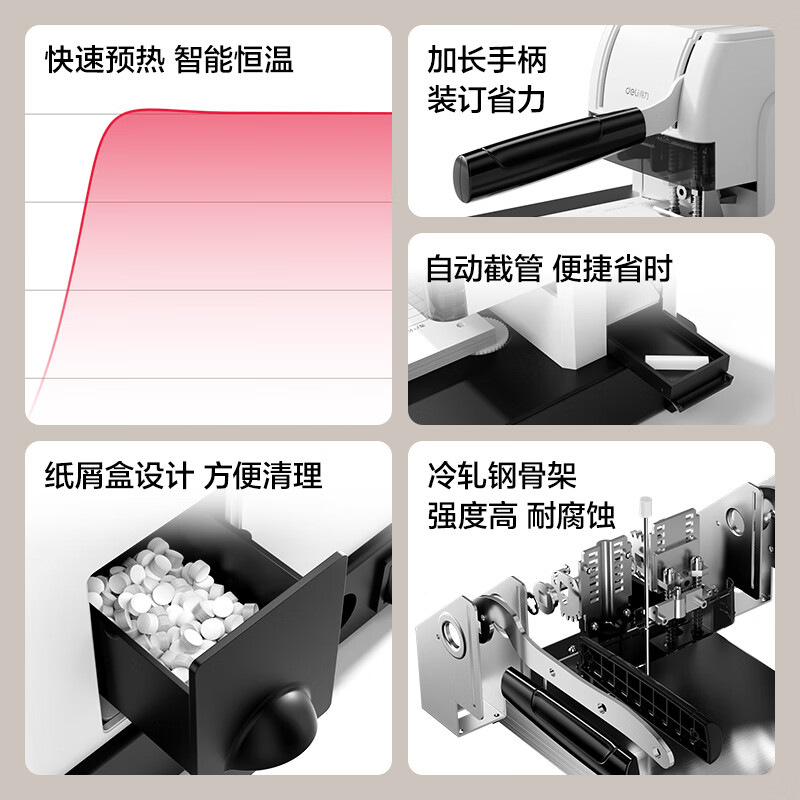 快速预热 智能恒温

加长手柄
装订省力

deli得力

自动截管 便捷省时

纸屑盒设计 方便清理

冷轧钢骨架
强度高 耐腐蚀