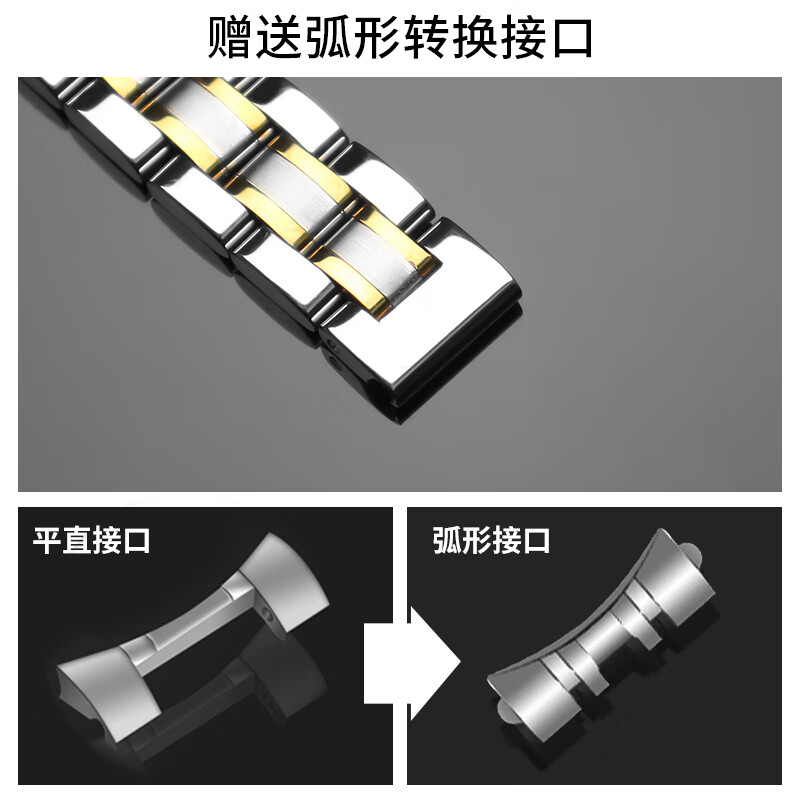 赠送弧形转换接口

平直接口

弧形接口