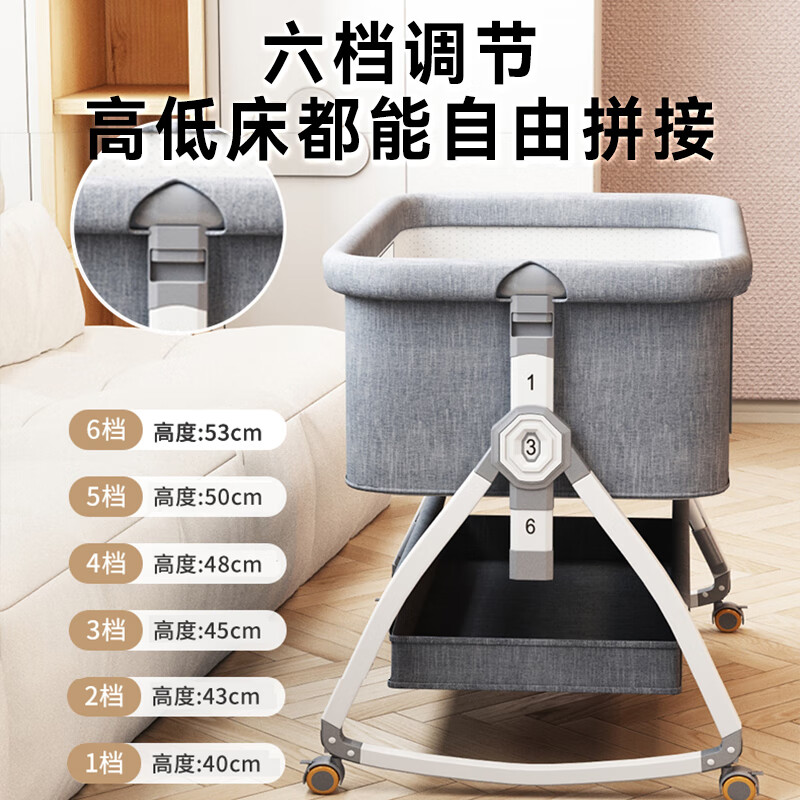 六档调节
高低床都能自由拼接

6档 高度:53cm
5档 高度:50cm
4档 高度:48cm
3档 高度:45cm
2档 高度:43cm
1档 高度:40cm

1
3
6