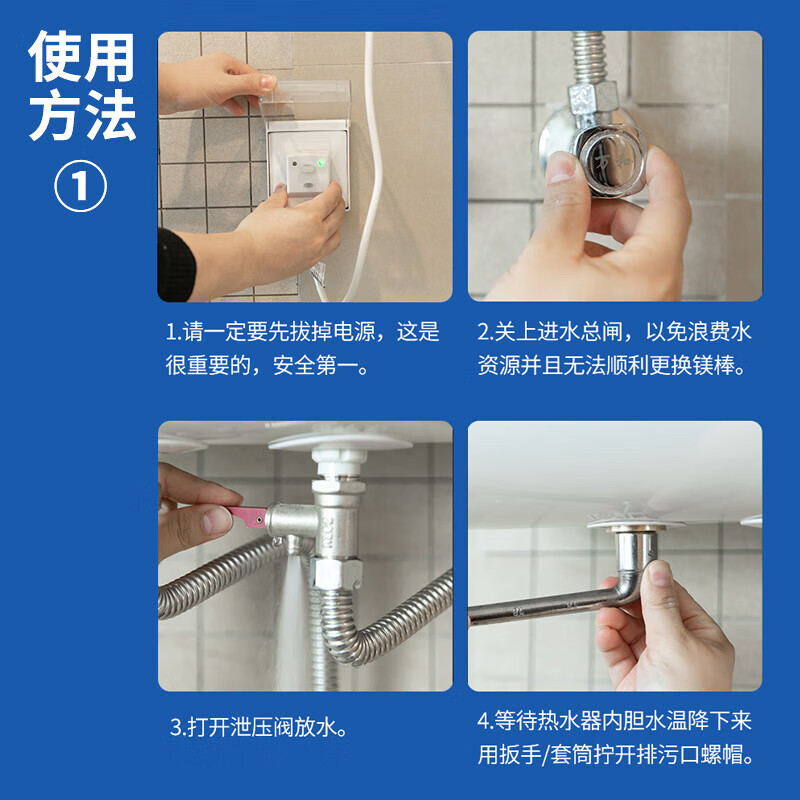 使用方法
①

1.请一定要先拔掉电源，这是很重要的，安全第一。

2.关上进水总闸，以免浪费水资源并且无法顺利更换镁棒。

3.打开泄压阀放水。

4.等待热水器内胆水温降下来用扳手/套筒拧开排污口螺帽。