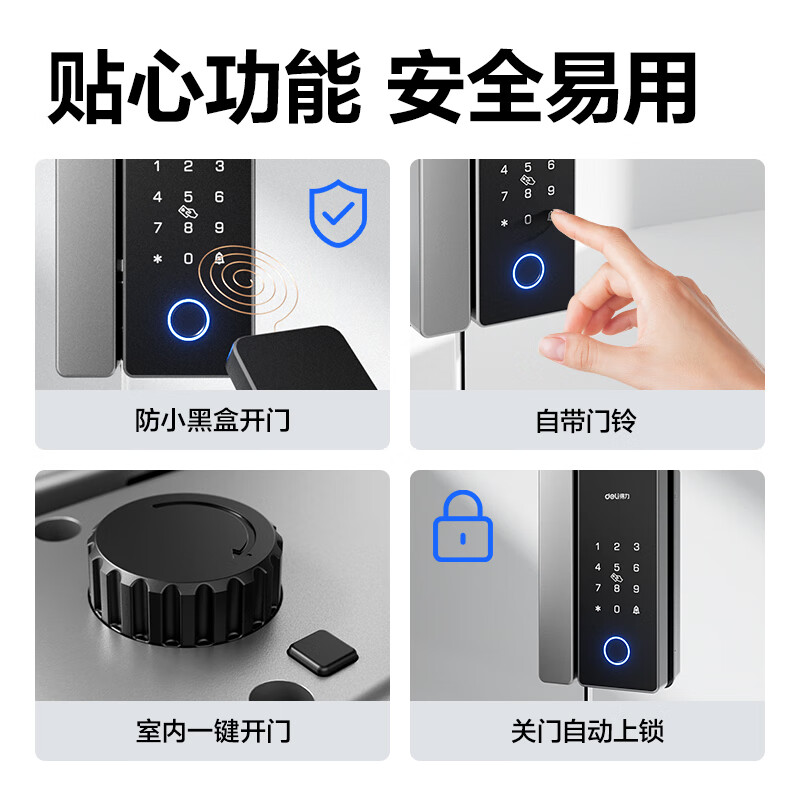 贴心功能 安全易用

1 2 3
4 5 6
7 8 9
* 0

防小黑盒开门

4 5 6
7 8 9
* 0

自带门铃

室内一键开门

deli 得力

1 2 3
4 5 6
7 8 9
* 0

关门自动上锁