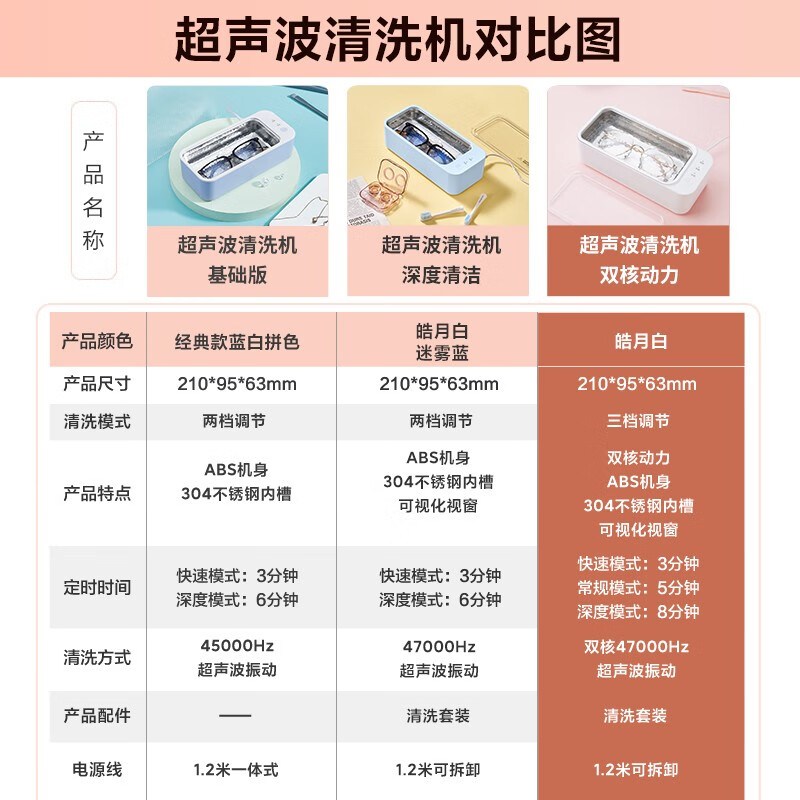 超声波清洗机对比图

| 产品名称 | 超声波清洗机 基础版 | 超声波清洗机 深度清洁 | 超声波清洗机 双核动力 |
|---|---|---|---|
| 产品颜色 | 经典款蓝白拼色 | 皓月白 迷雾蓝 | 皓月白 |
| 产品尺寸 | 210\*95\*63mm | 210\*95\*63mm | 210\*95\*63mm |
| 清洗模式 | 两档调节 | 两档调节 | 三档调节 |
| 产品特点 | ABS机身 304不锈钢内槽 | ABS机身 304不锈钢内槽 可视化视窗 | 双核动力 ABS机身 304不锈钢内槽 可视化视窗 |
| 定时时间 | 快速模式：3分钟 深度模式：6分钟 | 快速模式：3分钟 深度模式：6分钟 | 快速模式：3分钟 常规模式：5分钟 深度模式：8分钟 |
| 清洗方式 | 45000Hz 超声波振动 | 47000Hz 超声波振动 | 双核47000Hz 超声波振动 |
| 产品配件 | —— | 清洗套装 | 清洗套装 |
| 电源线 | 1.2米一体式 | 1.2米可拆卸 | 1.2米可拆卸 |