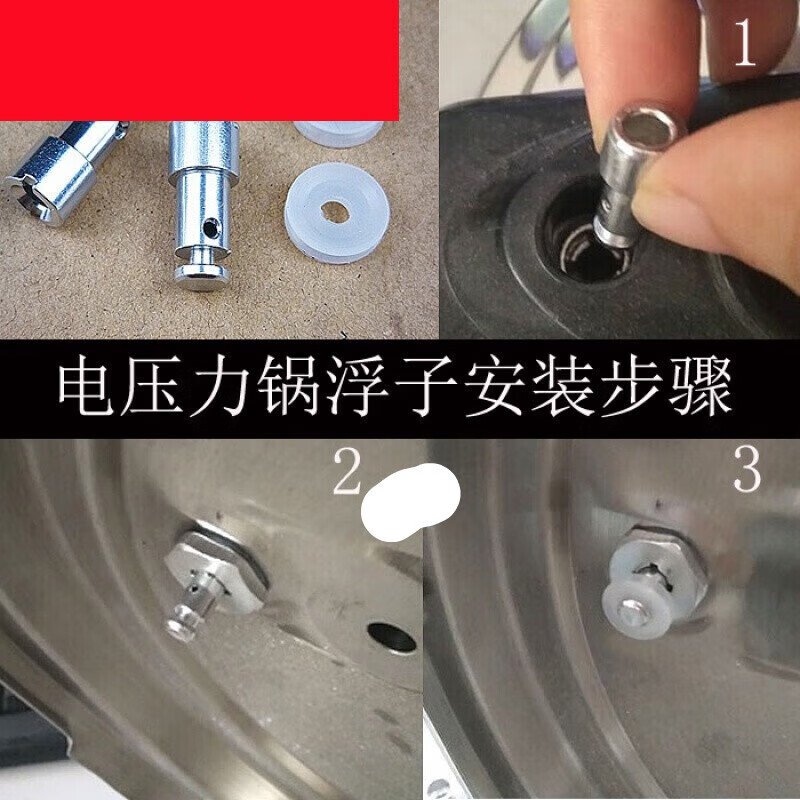 1

电压力锅浮子安装步骤

2

3