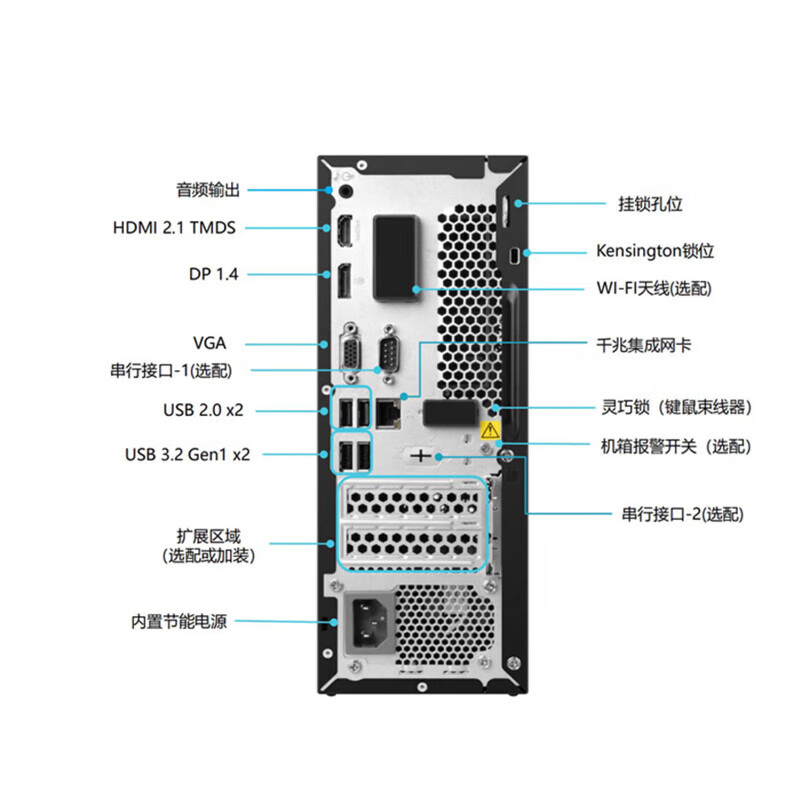 音频输出
HDMI 2.1 TMDS
DP 1.4
VGA
串行接口-1(选配)
USB 2.0 x2
USB 3.2 Gen1 x2
扩展区域
(选配或加装)
内置节能电源

挂锁孔位
Kensington锁位
WI-FI天线(选配)
千兆集成网卡
灵巧锁（键鼠束线器）
机箱报警开关（选配）
串行接口-2(选配)