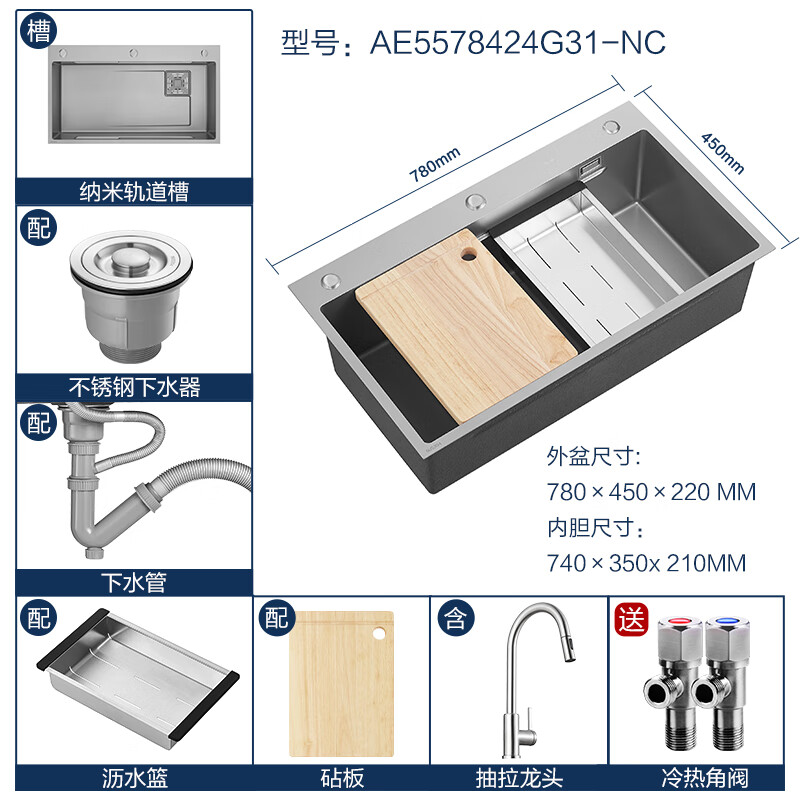 槽
纳米轨道槽

配
不锈钢下水器

配
下水管

型号：AE5578424G31-NC

780mm

450mm

外盆尺寸:
780 × 450 × 220 MM
内胆尺寸：
740 × 350x 210MM

配
沥水篮

配
砧板

含
抽拉龙头

送
冷热角阀