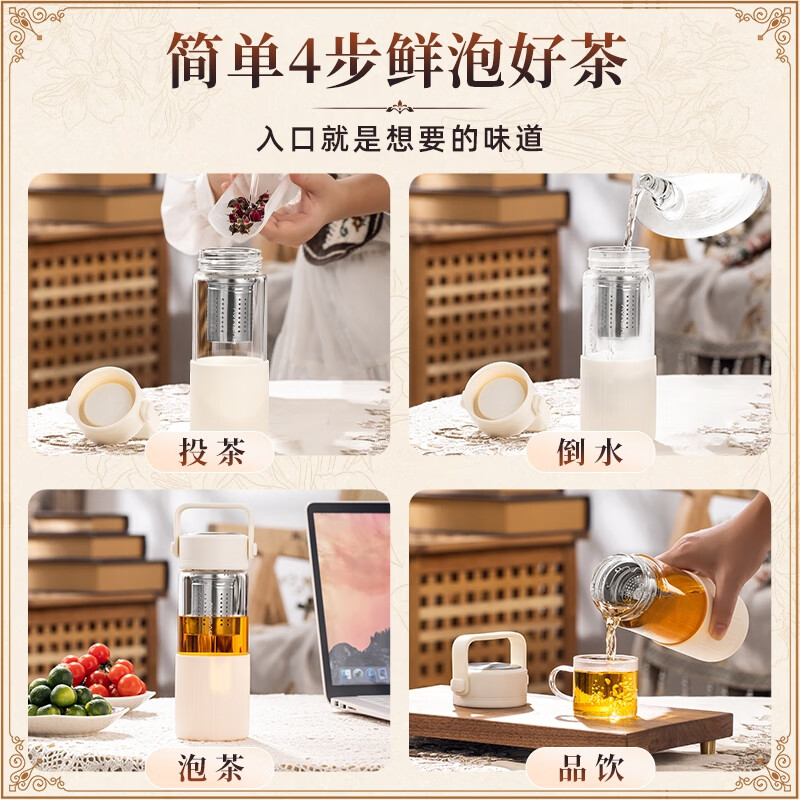 简单4步鲜泡好茶

入口就是想要的味道

投茶

倒水

泡茶

品饮