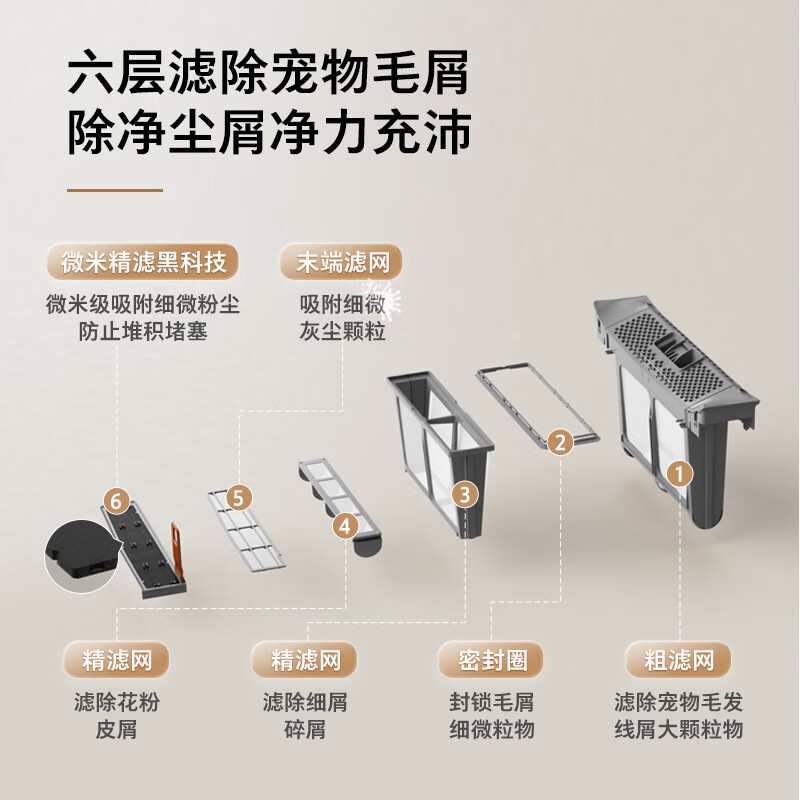 六层滤除宠物毛屑
除净尘屑净力充沛

微米精滤黑科技
微米级吸附细微粉尘
防止堆积堵塞

末端滤网
吸附细微
灰尘颗粒

6
5
4
3
2
1

精滤网
滤除花粉
皮屑

精滤网
滤除细屑
碎屑

密封圈
封锁毛屑
细微粒物

粗滤网
滤除宠物毛发
线屑大颗粒物