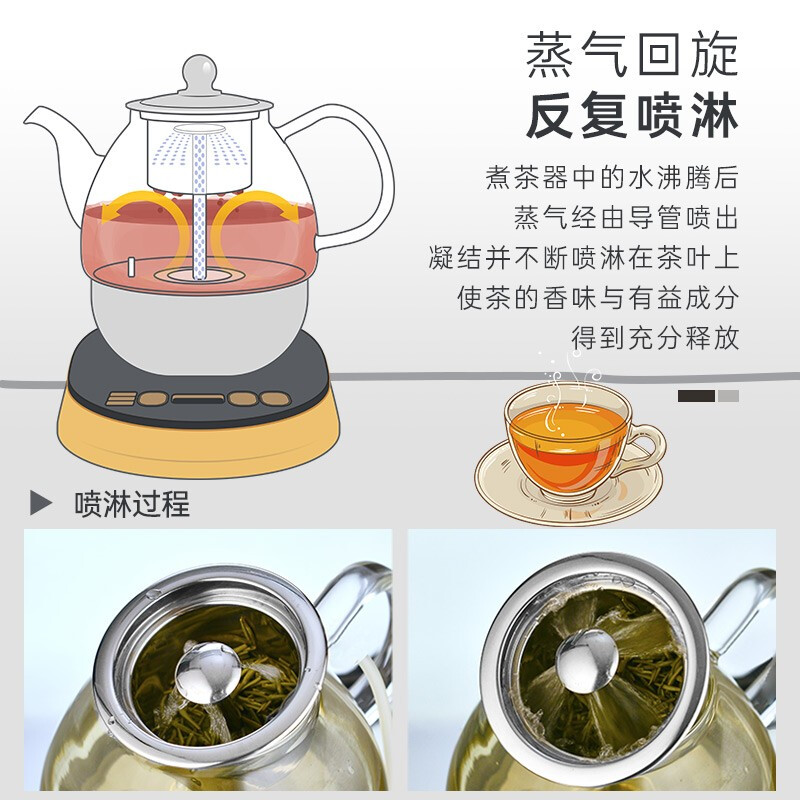 蒸气回旋
反复喷淋

煮茶器中的水沸腾后
蒸气经由导管喷出
凝结并不断喷淋在茶叶上
使茶的香味与有益成分
得到充分释放

▶ 喷淋过程