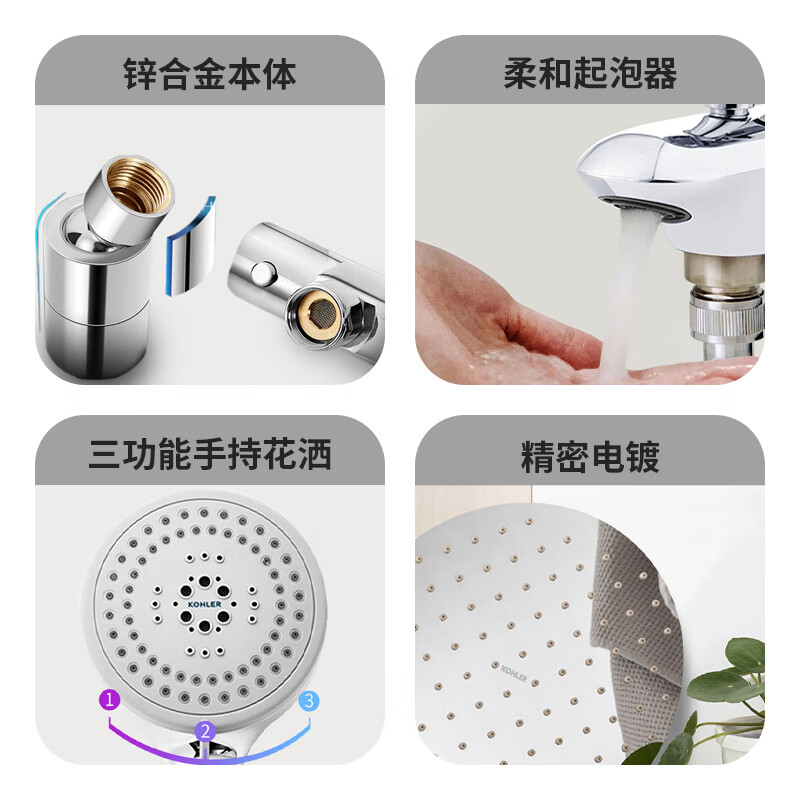 锌合金本体

柔和起泡器

三功能手持花洒

KOHLER

1

2

3

精密电镀

KOHLER