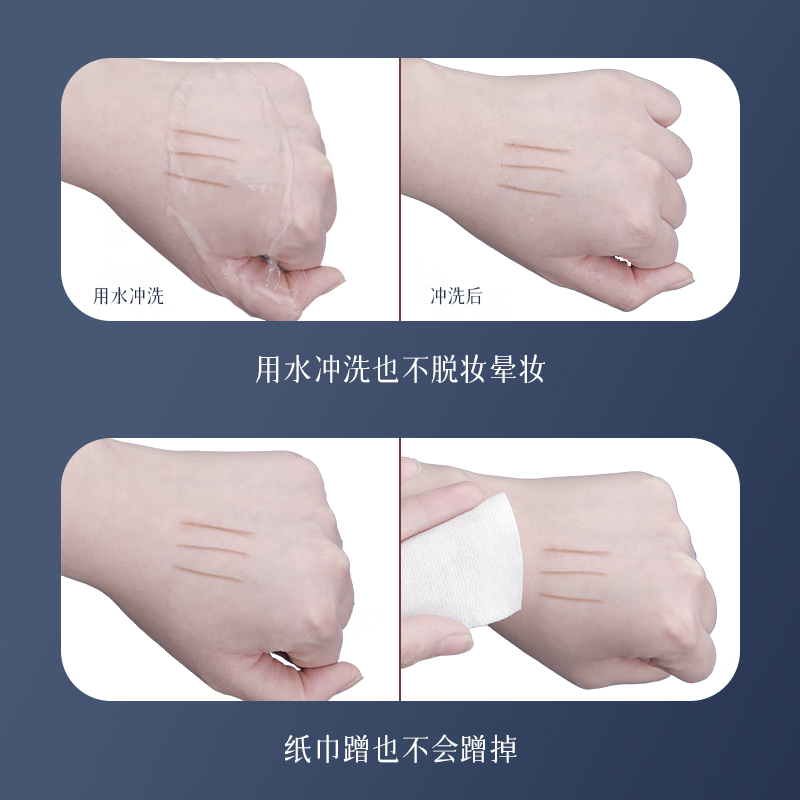 用水冲洗

冲洗后

用水冲洗也不脱妆晕妆

纸巾蹭也不会蹭掉