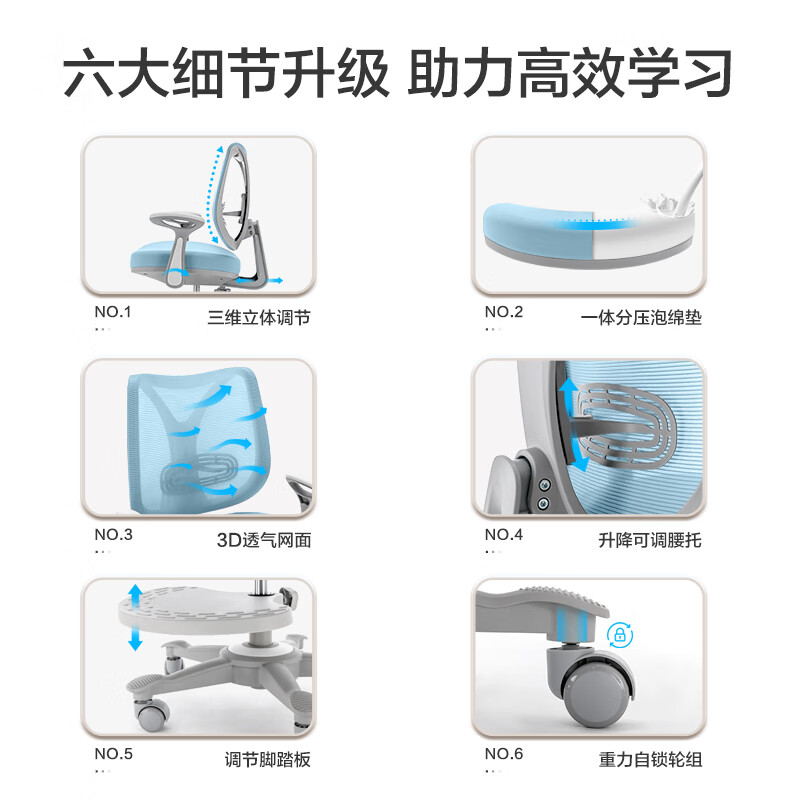 六大细节升级 助力高效学习

NO.1
三维立体调节

NO.2
一体分压泡绵垫

NO.3
3D透气网面

NO.4
升降可调腰托

NO.5
调节脚踏板

NO.6
重力自锁轮组