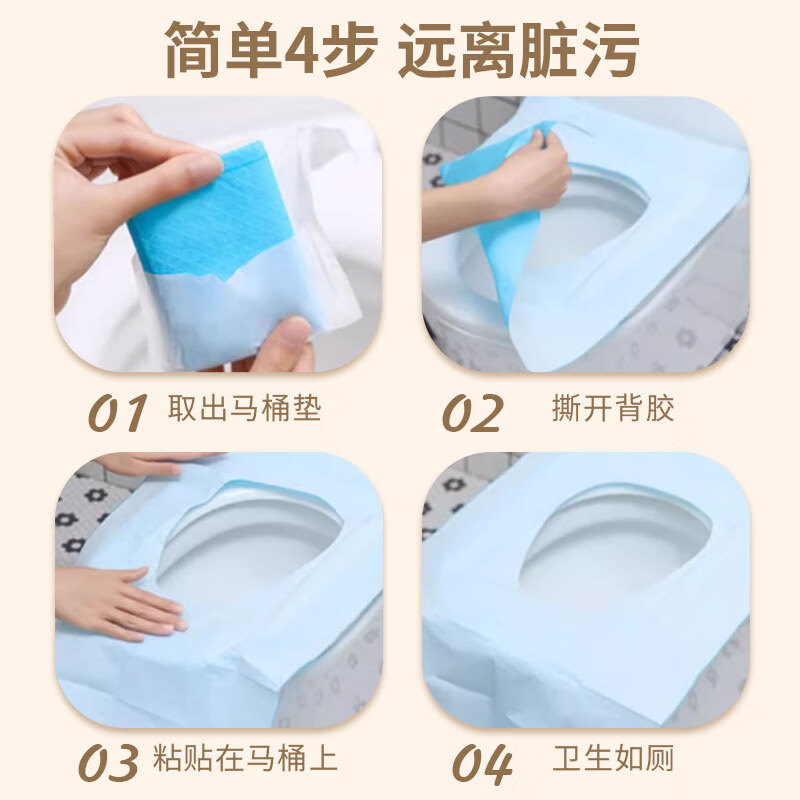 简单4步 远离脏污

01 取出马桶垫

02 撕开背胶

03 粘贴在马桶上

04 卫生如厕