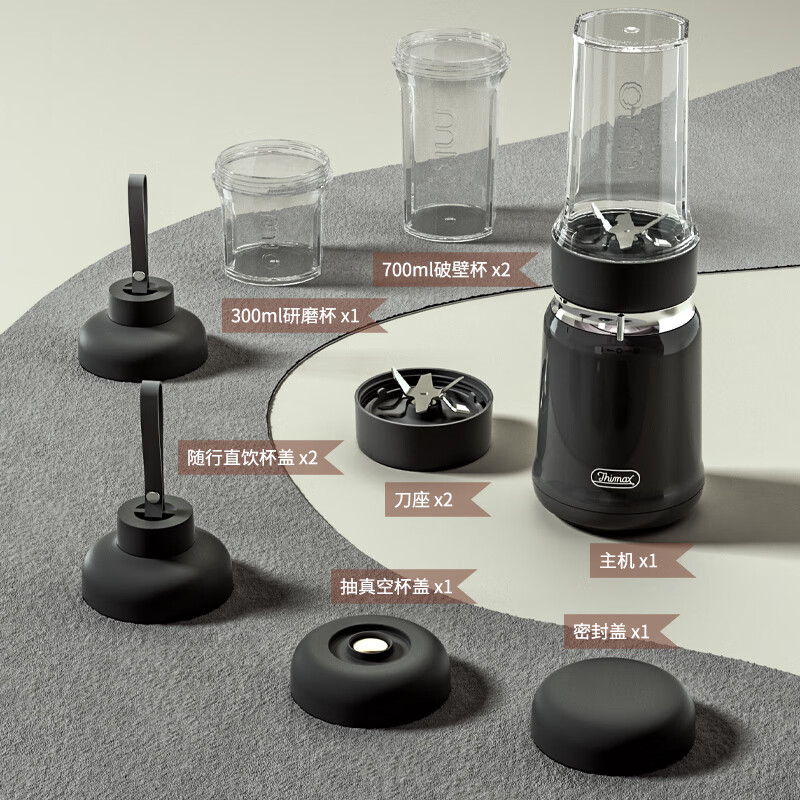 700ml破壁杯 x2

300ml研磨杯 x1

随行直饮杯盖 x2

刀座 x2

Thimax

主机 x1

抽真空杯盖 x1

密封盖 x1