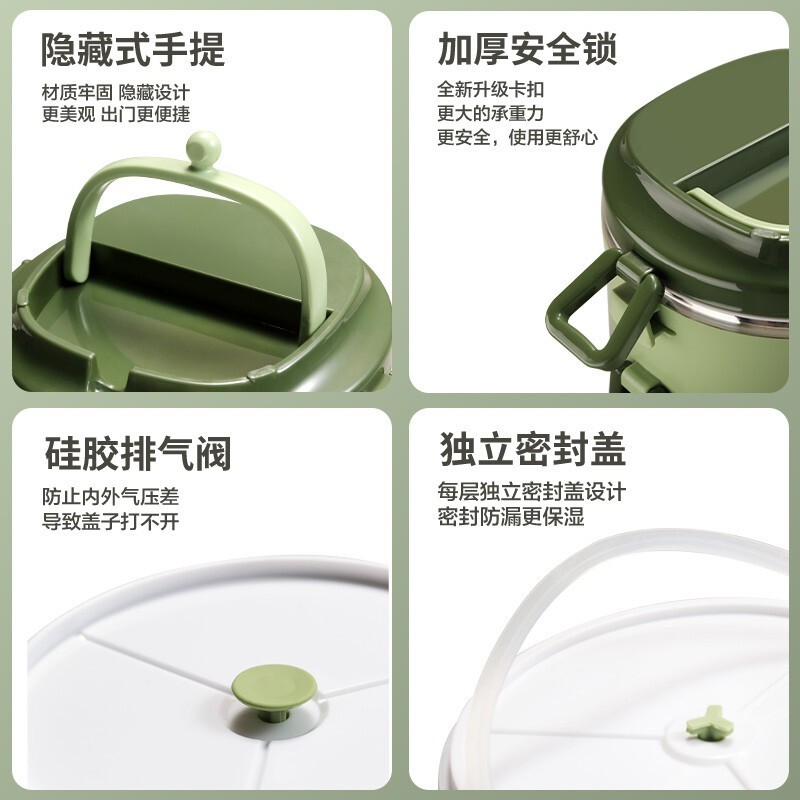 隐藏式手提

材质牢固 隐藏设计
更美观 出门更便捷

加厚安全锁

全新升级卡扣
更大的承重力
更安全，使用更舒心

硅胶排气阀

防止内外气压差
导致盖子打不开

独立密封盖

每层独立密封盖设计
密封防漏更保湿