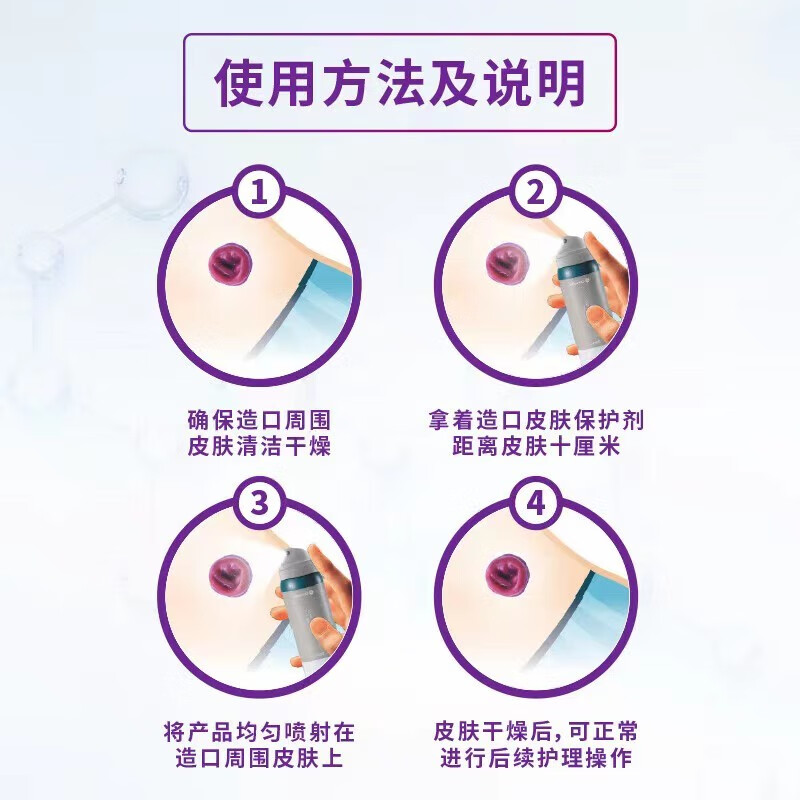 使用方法及说明

1

确保造口周围皮肤清洁干燥

2

拿着造口皮肤保护剂距离皮肤十厘米

3

将产品均匀喷射在造口周围皮肤上

4

皮肤干燥后,可正常进行后续护理操作