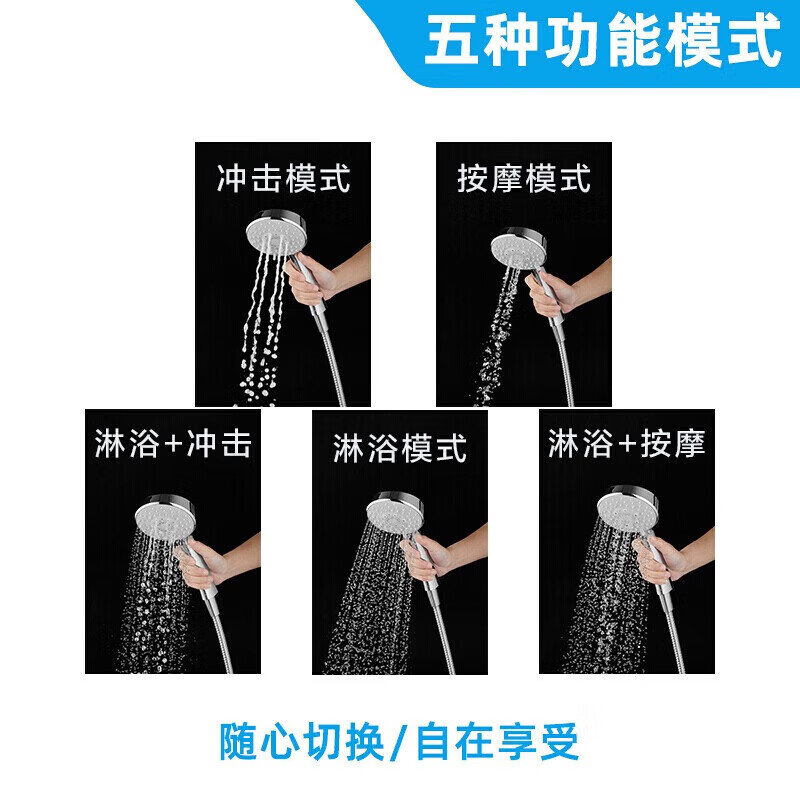 五种功能模式

冲击模式

按摩模式

淋浴+冲击

淋浴模式

淋浴+按摩

随心切换/自在享受