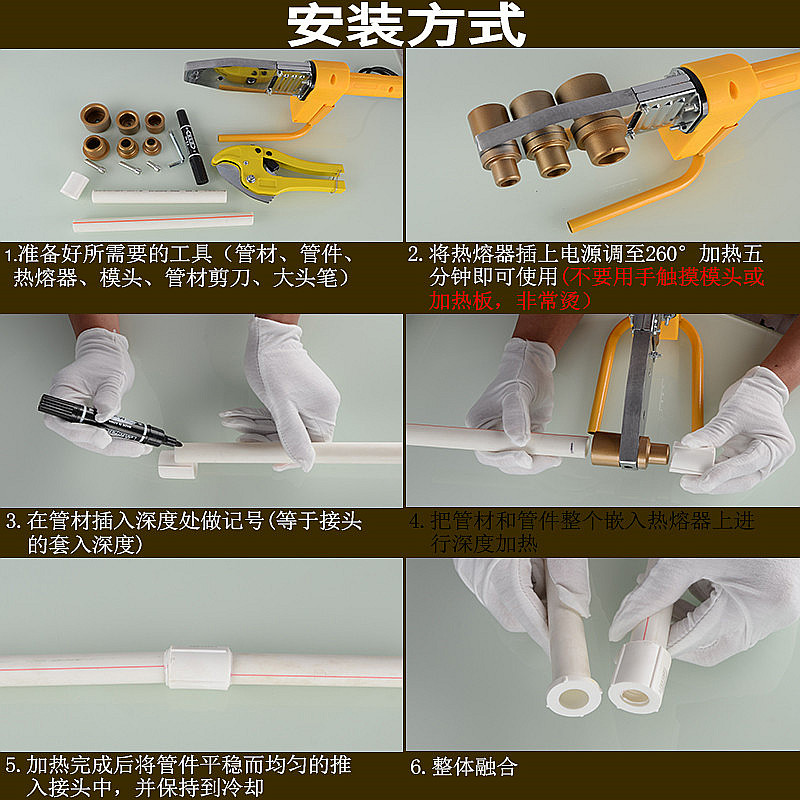 安装方式

1.准备好所需要的工具（管材、管件、热熔器、模头、管材剪刀、大头笔）

2.将热熔器插上电源调至260°加热五分钟即可使用(不要用手触摸模头或加热板，非常烫)

3.在管材插入深度处做记号(等于接头的套入深度)

4.把管材和管件整个嵌入热熔器上进行深度加热

5.加热完成后将管件平稳而均匀的推入接头中，并保持到冷却

6.整体融合