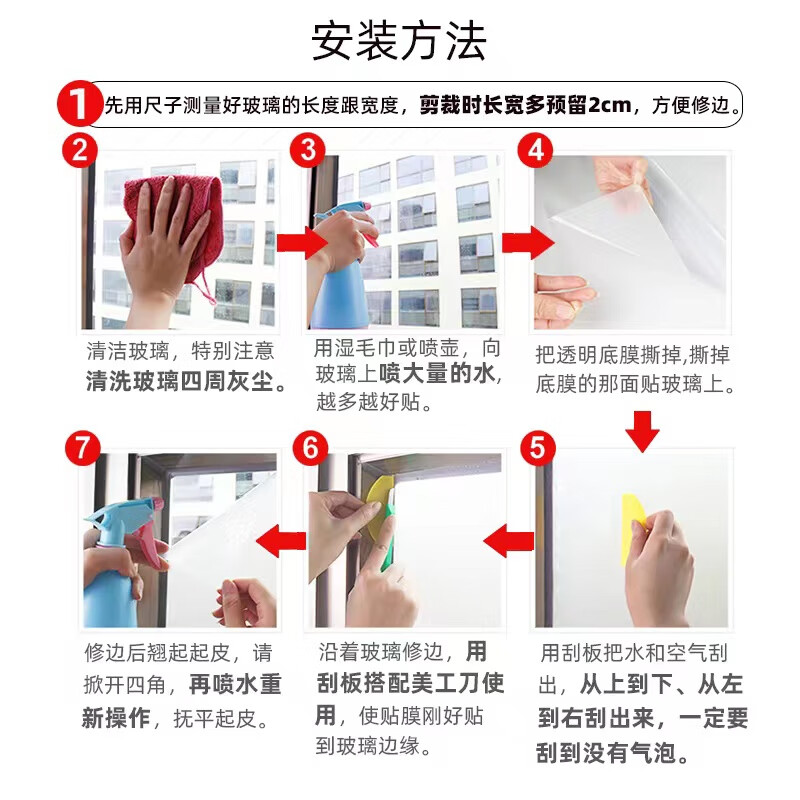 安装方法

1 先用尺子测量好玻璃的长度跟宽度，剪裁时长宽多预留2cm，方便修边。

2
清洁玻璃，特别注意清洗玻璃四周灰尘。

3
用湿毛巾或喷壶，向玻璃上喷大量的水，越多越好贴。

4
把透明底膜撕掉,撕掉底膜的那面贴玻璃上。

5
用刮板把水和空气刮出，从上到下、从左到右刮出来，一定要刮到没有气泡。

6
沿着玻璃修边，用刮板搭配美工刀使用，使贴膜刚好贴到玻璃边缘。

7
修边后翘起起皮，请掀开四角，再喷水重新操作，抚平起皮。