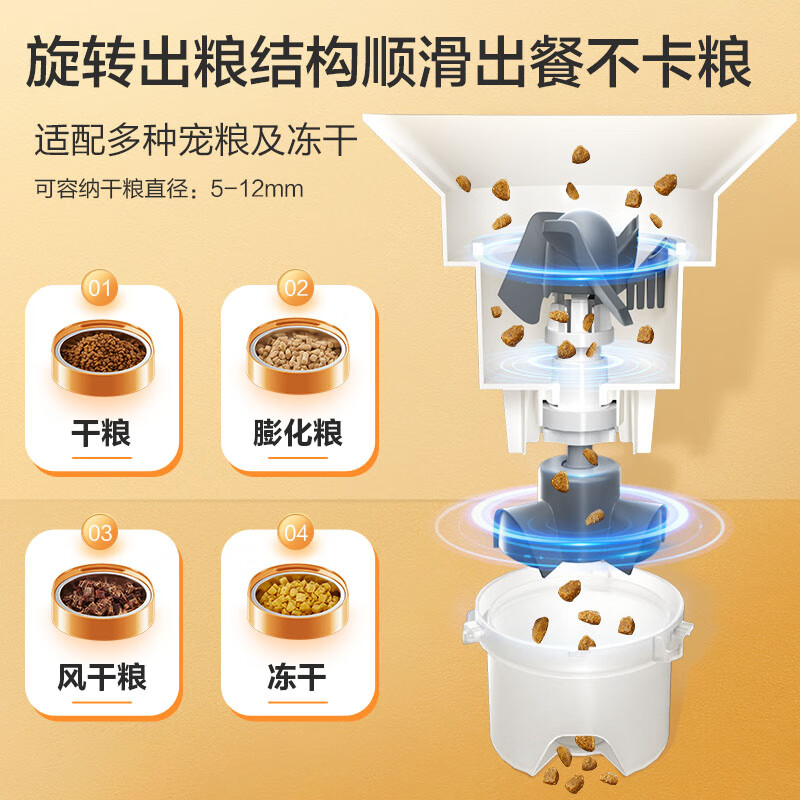 旋转出粮结构顺滑出餐不卡粮

适配多种宠粮及冻干

可容纳干粮直径：5-12mm

01

干粮

02

膨化粮

03

风干粮

04

冻干