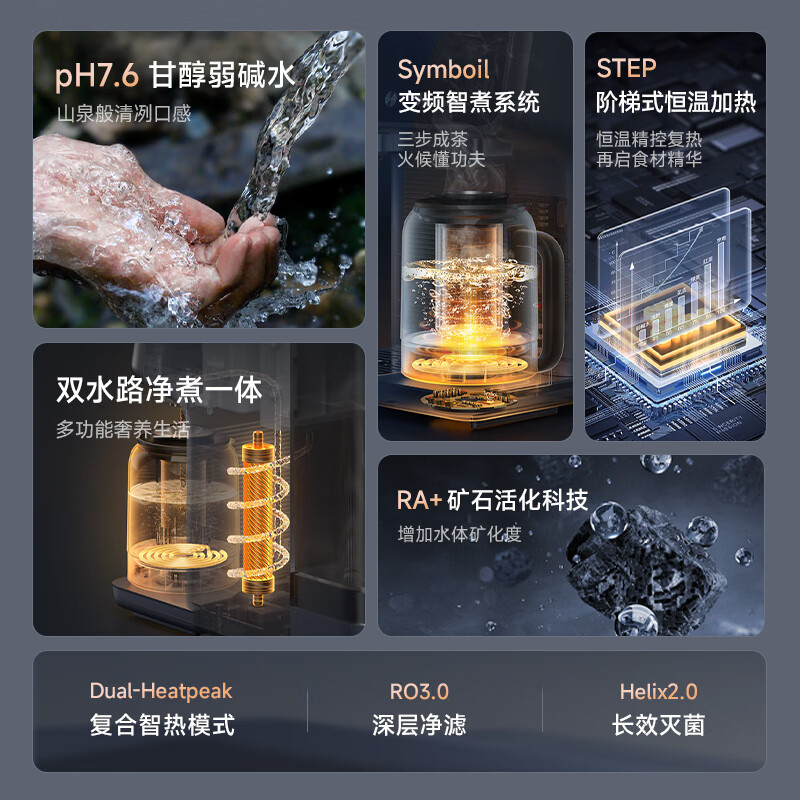 pH7.6 甘醇弱碱水
山泉般清冽口感

Symboil
变频智煮系统
三步成茶
火候懂功夫

STEP
阶梯式恒温加热
恒温精控复热
再启食材精华

双水路净煮一体
多功能奢养生活

RA+ 矿石活化科技
增加水体矿化度

Dual-Heatpeak
复合智热模式

RO3.0
深层净滤

Helix2.0
长效灭菌