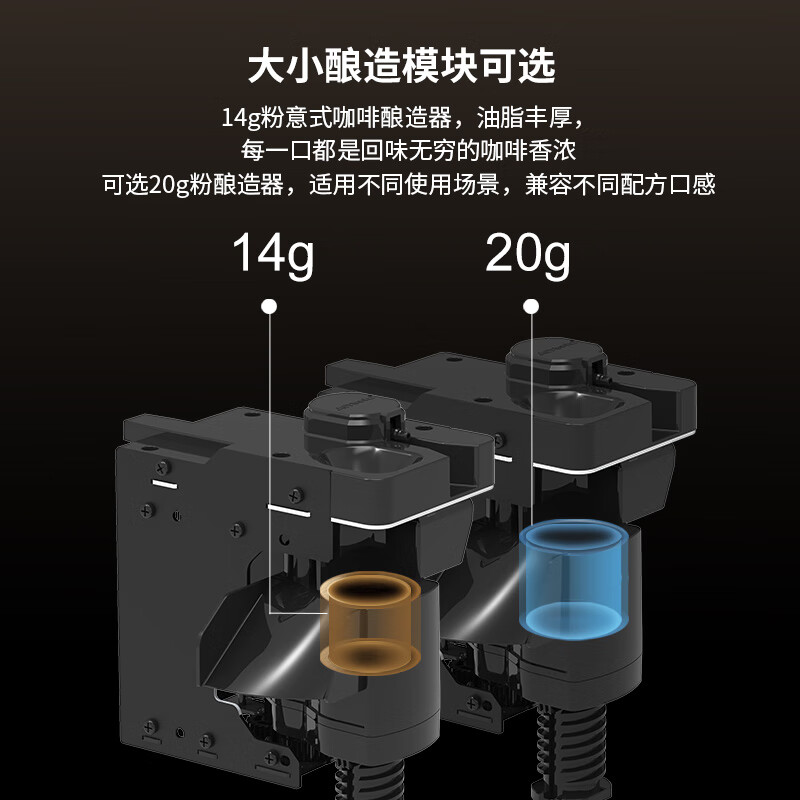 大小酿造模块可选

14g粉意式咖啡酿造器，油脂丰厚，
每一口都是回味无穷的咖啡香浓
可选20g粉酿造器，适用不同使用场景，兼容不同配方口感

14g

20g