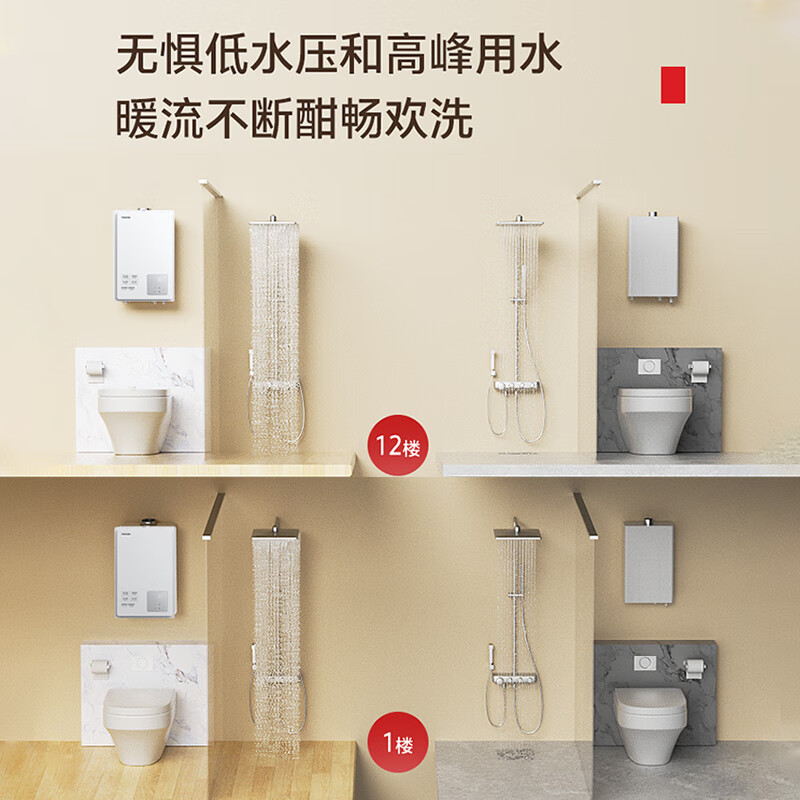 无惧低水压和高峰用水
暖流不断酣畅欢洗

12楼

1楼