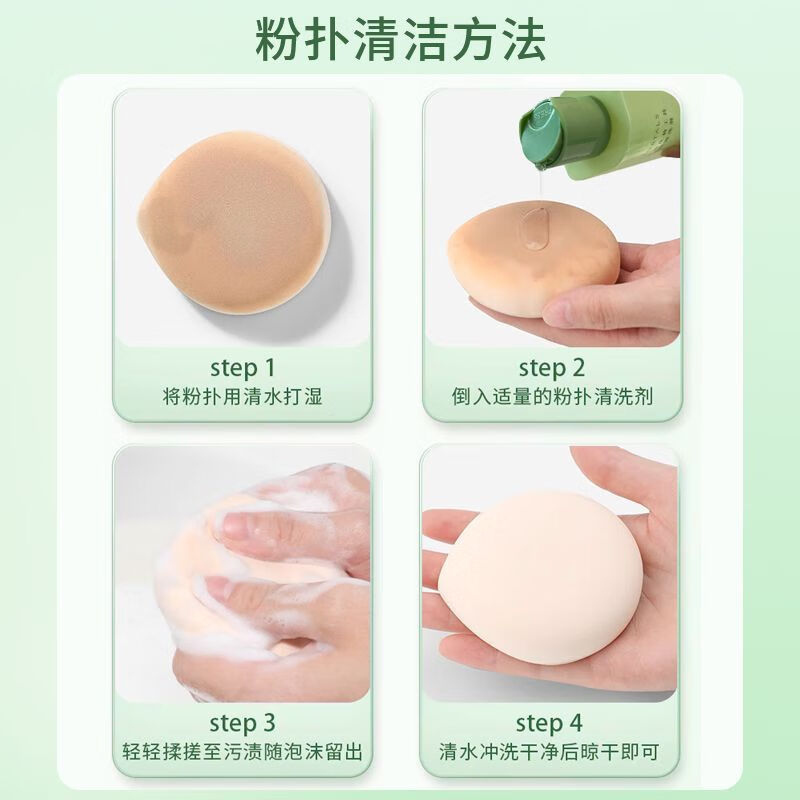 粉扑清洁方法

step 1
将粉扑用清水打湿

step 2
倒入适量的粉扑清洗剂

step 3
轻轻揉搓至污渍随泡沫留出

step 4
清水冲洗干净后晾干即可