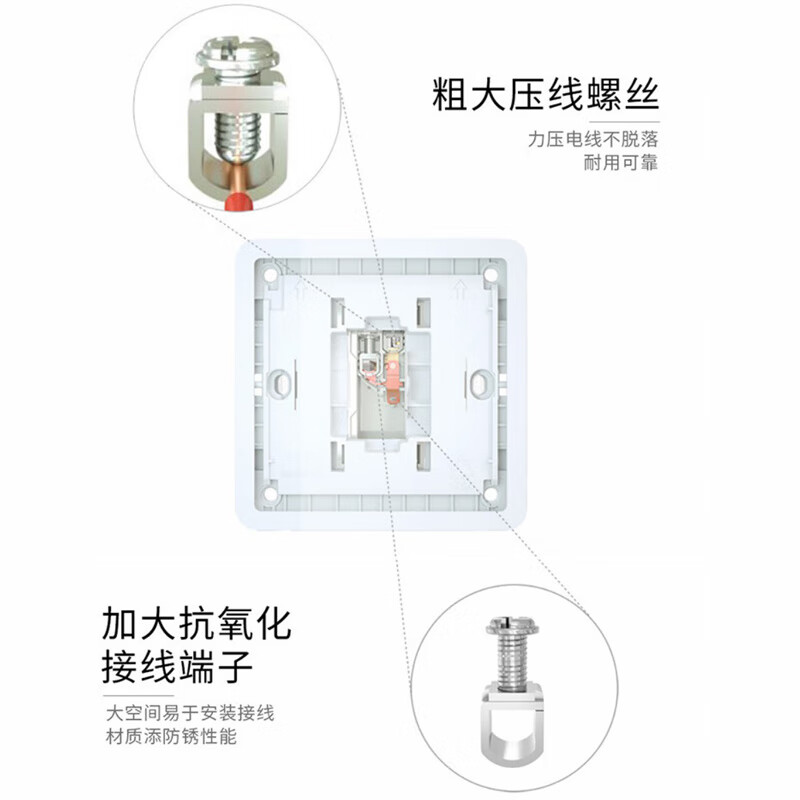 粗大压线螺丝

力压电线不脱落
耐用可靠

加大抗氧化
接线端子

大空间易于安装接线
材质添防锈性能