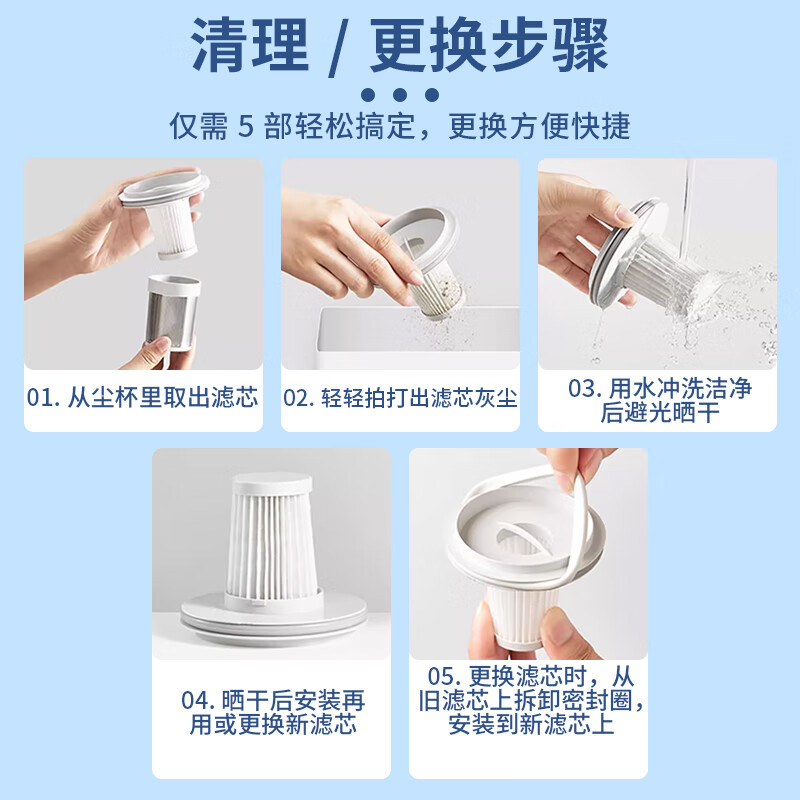 清理 / 更换步骤

仅需 5 部轻松搞定，更换方便快捷

01. 从尘杯里取出滤芯

02. 轻轻拍打出滤芯灰尘

03. 用水冲洗洁净后避光晒干

04. 晒干后安装再用或更换新滤芯

05. 更换滤芯时，从旧滤芯上拆卸密封圈，安装到新滤芯上