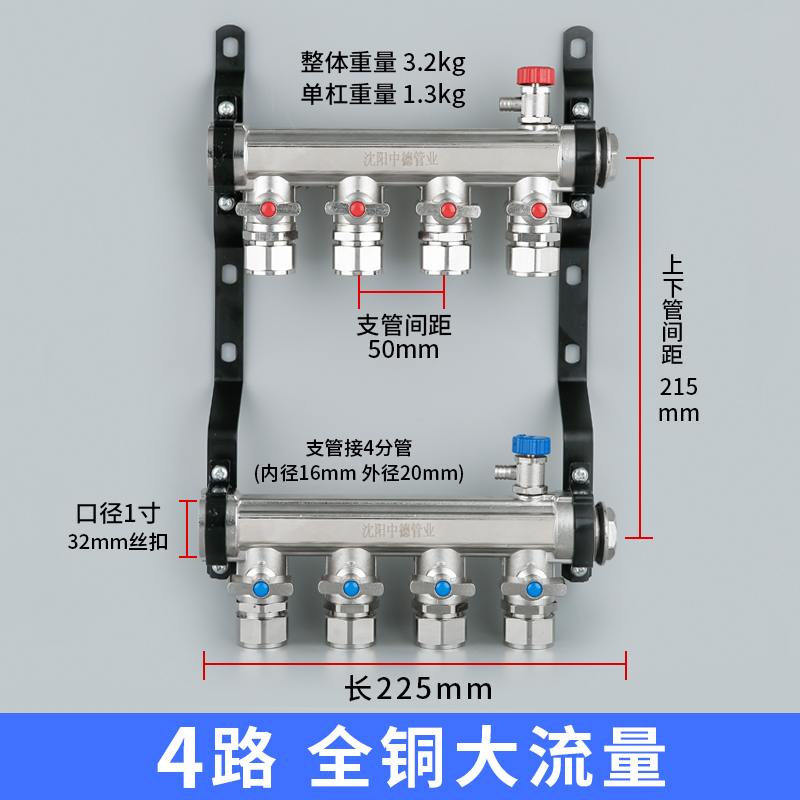 整体重量 3.2kg
单杠重量 1.3kg

沈阳中德管业

支管间距
50mm

上下管间距
215
mm

支管接4分管
(内径16mm 外径20mm)

口径1寸
32mm丝扣

沈阳中德管业

长225mm

4路 全铜大流量