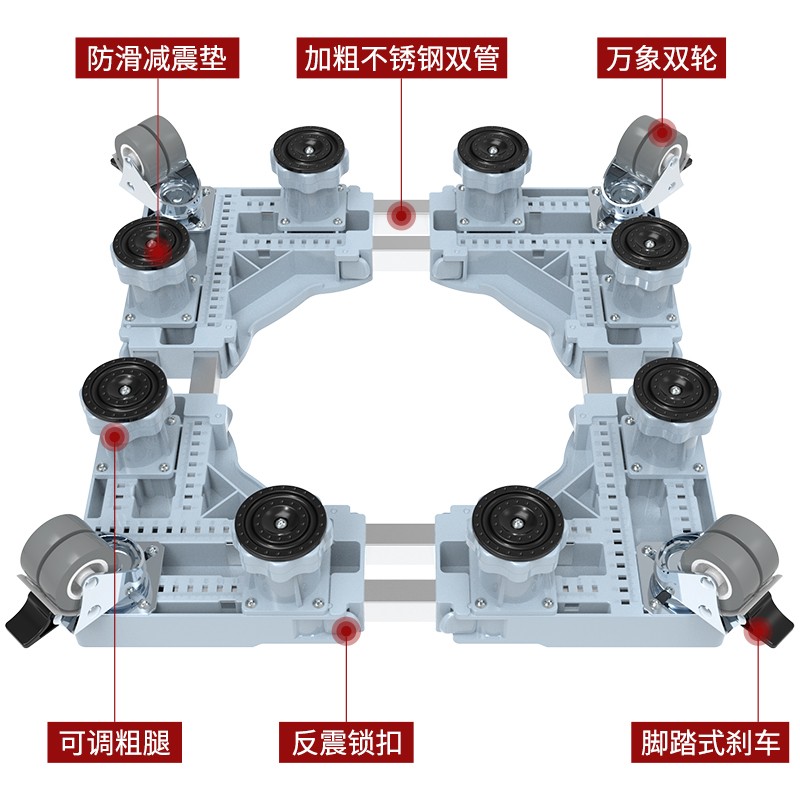 防滑减震垫

加粗不锈钢双管

万象双轮

可调粗腿

反震锁扣

脚踏式刹车