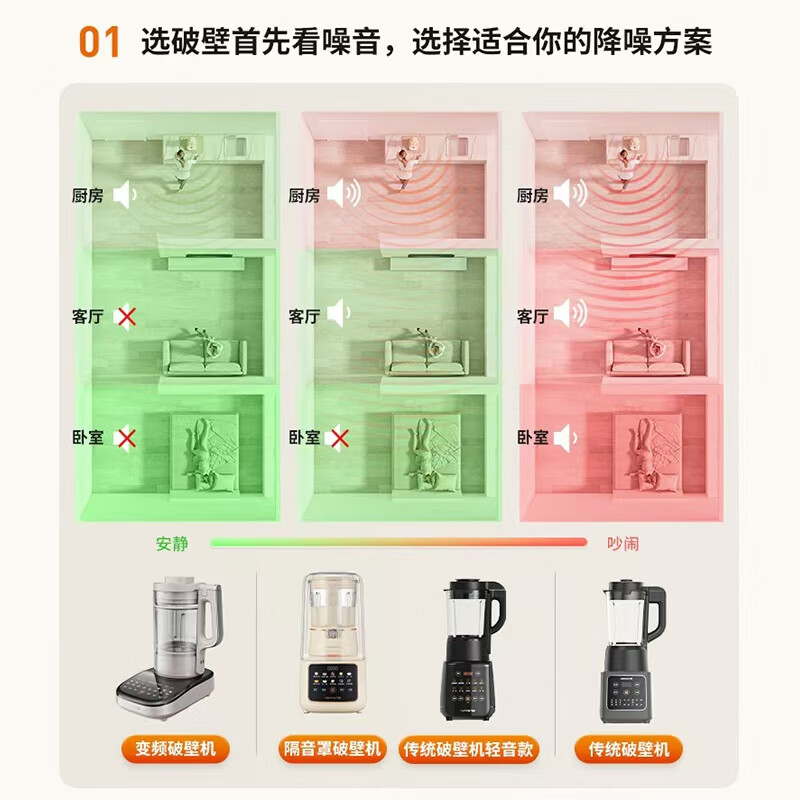 01 选破壁首先看噪音，选择适合你的降噪方案

厨房
客厅
卧室

厨房
客厅
卧室

厨房
客厅
卧室

安静
吵闹

变频破壁机
隔音罩破壁机
传统破壁机轻音款
传统破壁机