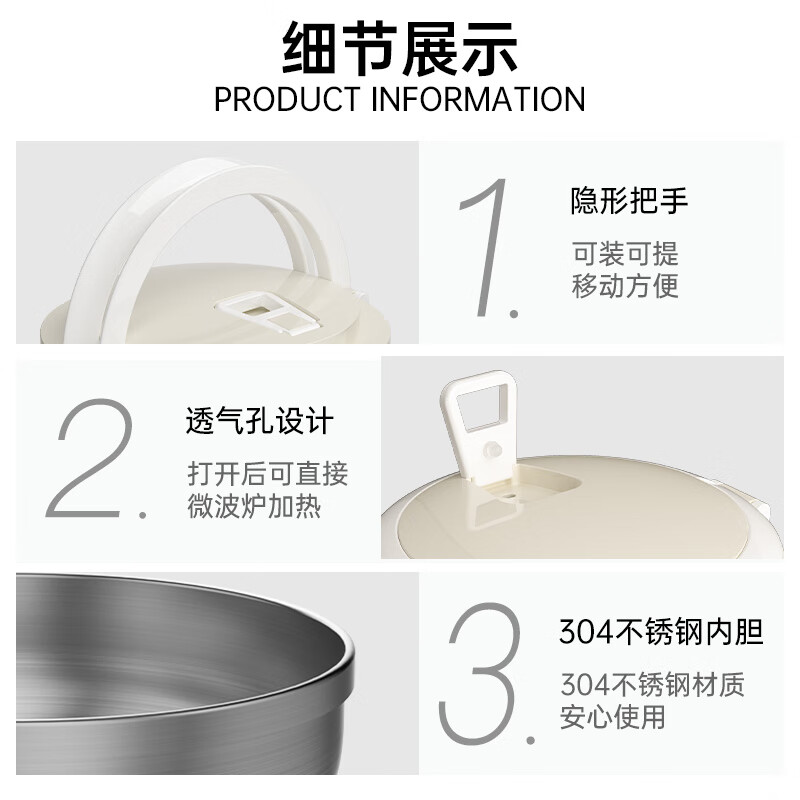 细节展示
PRODUCT INFORMATION

1.
隐形把手
可装可提
移动方便

2.
透气孔设计
打开后可直接
微波炉加热

3.
304不锈钢内胆
304不锈钢材质
安心使用