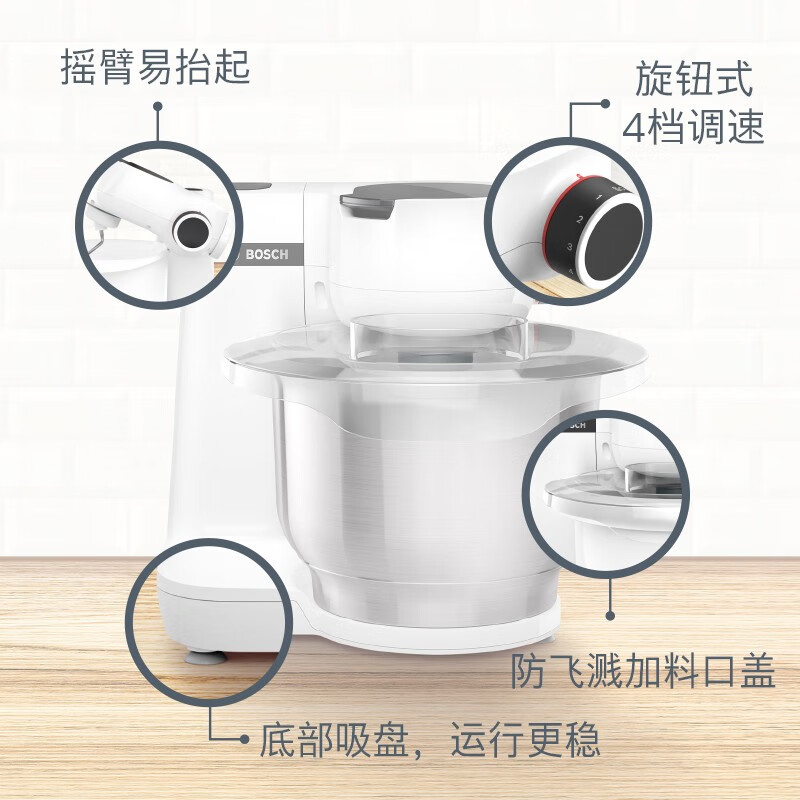 摇臂易抬起

旋钮式
4档调速

BOSCH

1
2
3

防飞溅加料口盖

底部吸盘，运行更稳