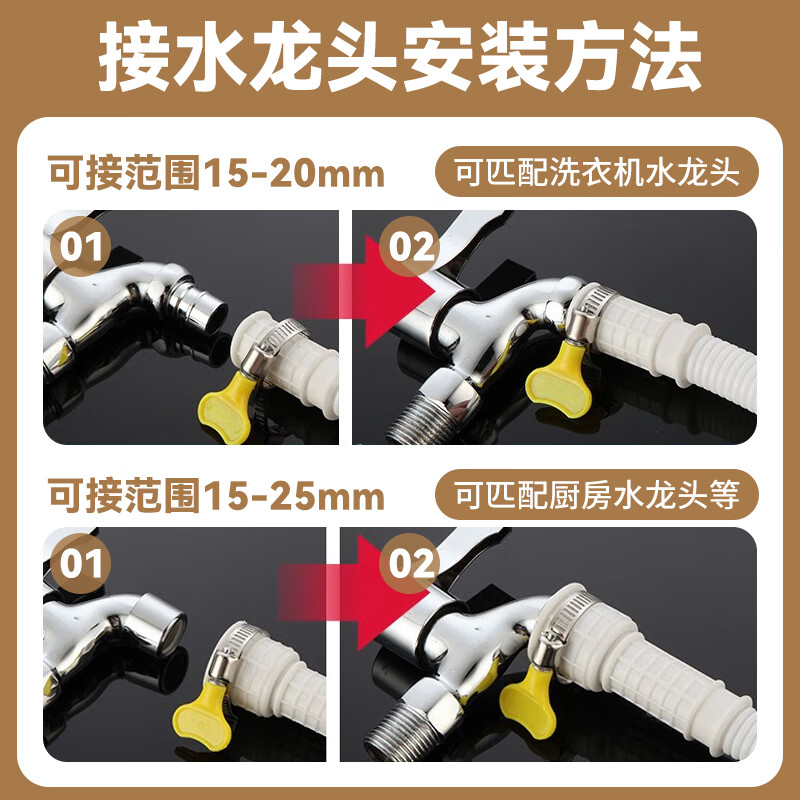 接水龙头安装方法

可接范围15-20mm

可匹配洗衣机水龙头

01

02

可接范围15-25mm

可匹配厨房水龙头等

01

02