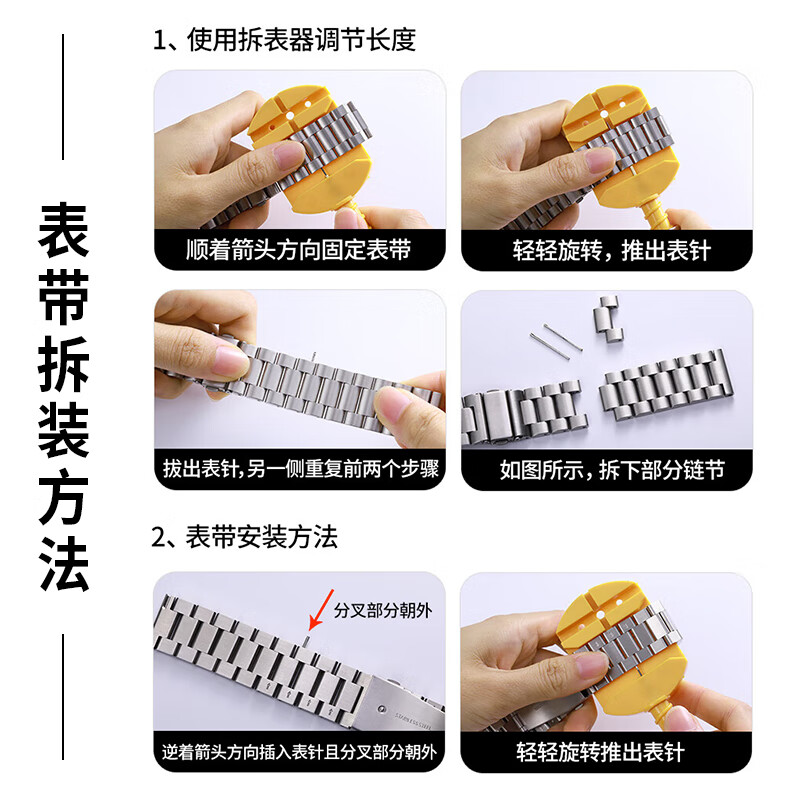 表带拆装方法

1、使用拆表器调节长度

顺着箭头方向固定表带

轻轻旋转，推出表针

拔出表针，另一侧重复前两个步骤

如图所示，拆下部分链节

2、表带安装方法

分叉部分朝外

逆着箭头方向插入表针且分叉部分朝外

轻轻旋转推出表针