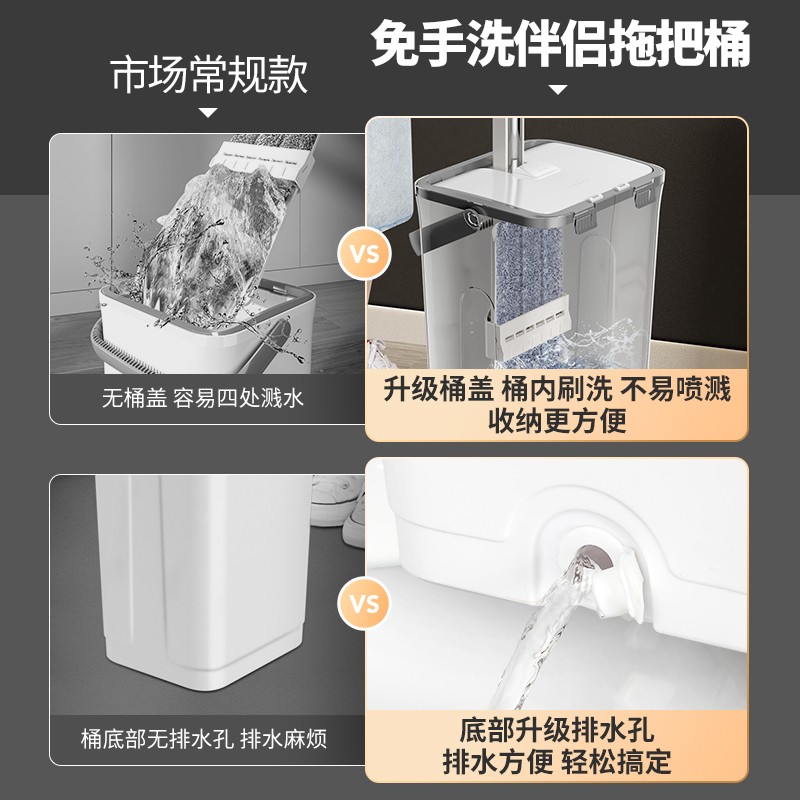 市场常规款

免手洗伴侣拖把桶

VS

无桶盖 容易四处溅水

升级桶盖 桶内刷洗 不易喷溅
收纳更方便

VS

桶底部无排水孔 排水麻烦

底部升级排水孔
排水方便 轻松搞定