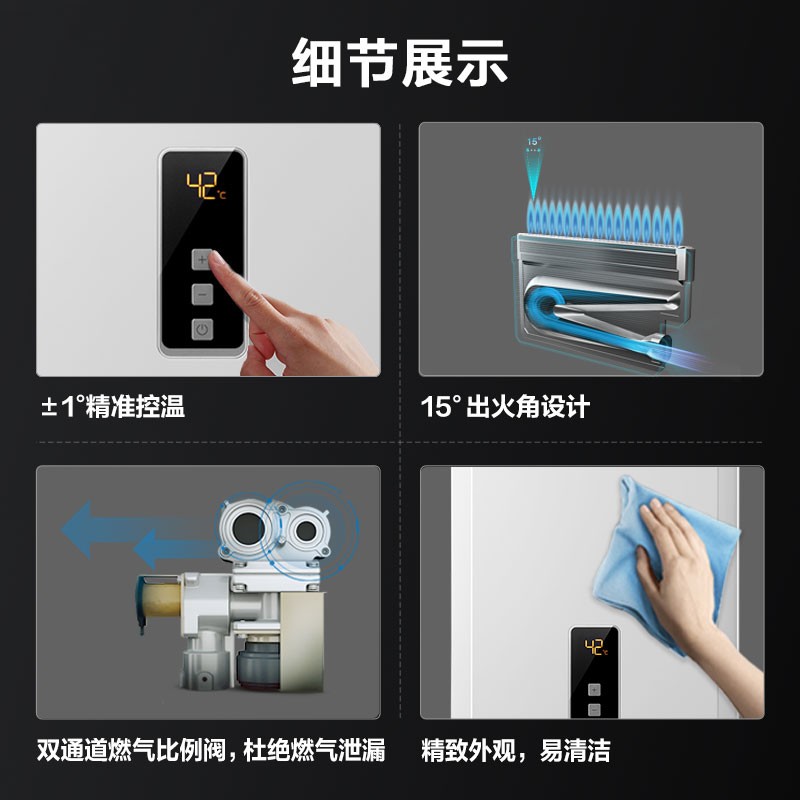 细节展示

42℃

+

−

±1°精准控温

15°

15° 出火角设计

双通道燃气比例阀，杜绝燃气泄漏

42℃

+

−

精致外观，易清洁