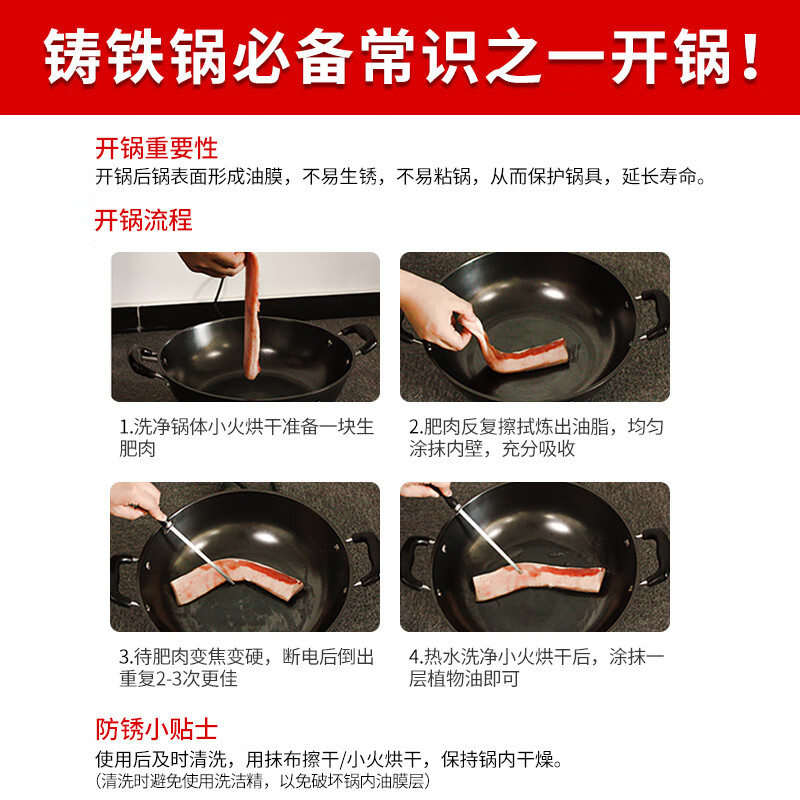 铸铁锅必备常识之一开锅！

开锅重要性
开锅后锅表面形成油膜，不易生锈，不易粘锅，从而保护锅具，延长寿命。

开锅流程

1.洗净锅体小火烘干准备一块生肥肉

2.肥肉反复擦拭炼出油脂，均匀涂抹内壁，充分吸收

3.待肥肉变焦变硬，断电后倒出重复2-3次更佳

4.热水洗净小火烘干后，涂抹一层植物油即可

防锈小贴士
使用后及时清洗，用抹布擦干/小火烘干，保持锅内干燥。
（清洗时避免使用洗洁精，以免破坏锅内油膜层）