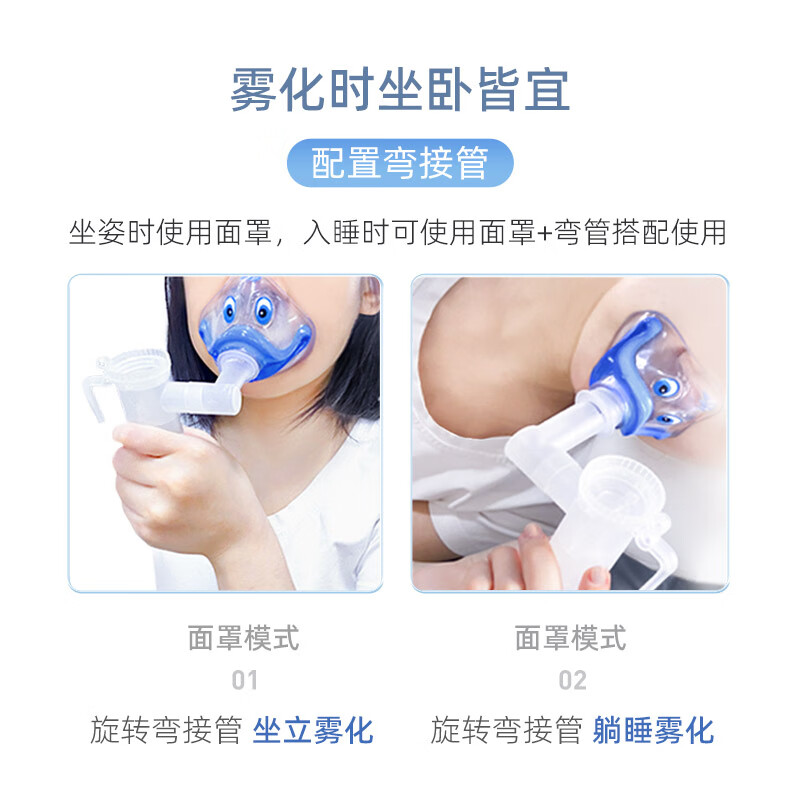 雾化时坐卧皆宜

配置弯接管

坐姿时使用面罩，入睡时可使用面罩+弯管搭配使用

面罩模式

01

旋转弯接管 坐立雾化

面罩模式

02

旋转弯接管 躺睡雾化