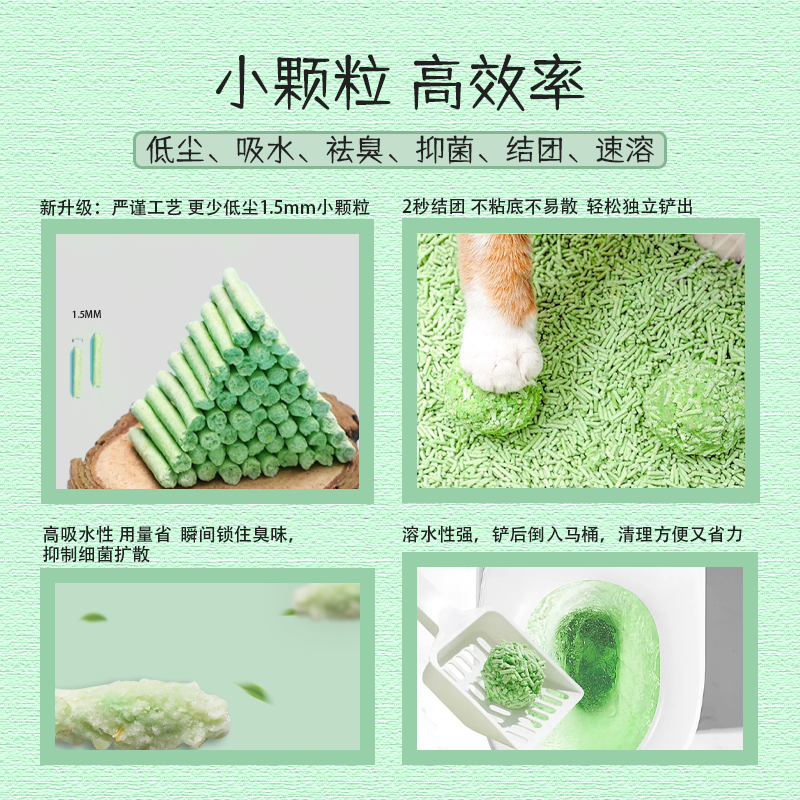 小颗粒 高效率

低尘、吸水、祛臭、抑菌、结团、速溶

新升级：严谨工艺 更少低尘1.5mm小颗粒

1.5MM

2秒结团 不粘底不易散 轻松独立铲出

高吸水性 用量省 瞬间锁住臭味，抑制细菌扩散

溶水性强，铲后倒入马桶，清理方便又省力