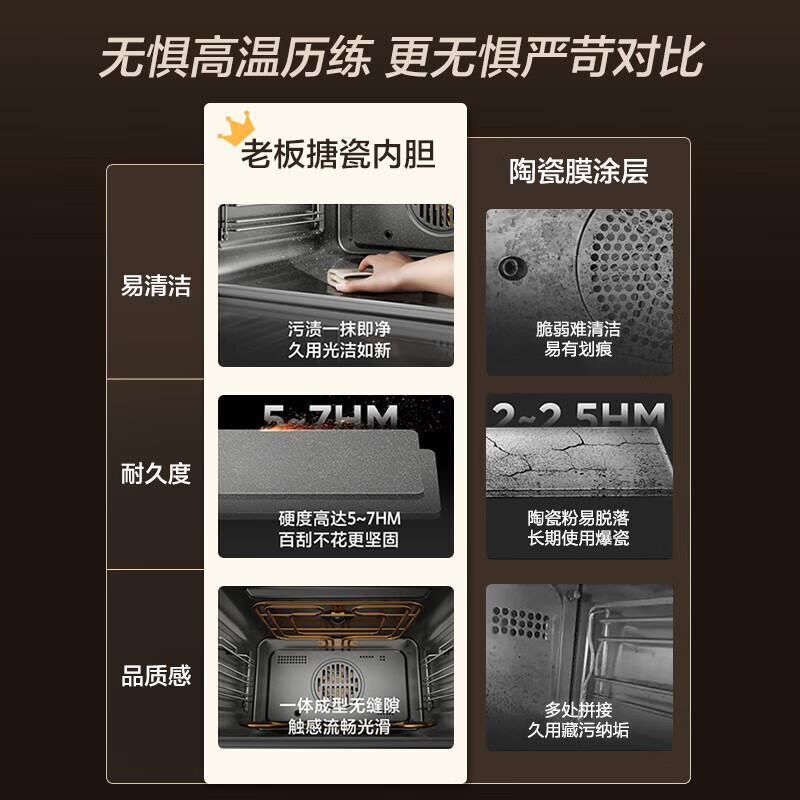 无惧高温历练 更无惧严苛对比

| | 老板搪瓷内胆 | 陶瓷膜涂层 |
|---|---|---|
| 易清洁 | 污渍一抹即净 久用光洁如新 | 脆弱难清洁 易有划痕 |
| 耐久度 | 5~7HM 硬度高达5~7HM 百刮不花更坚固 | 2~2.5HM 陶瓷粉易脱落 长期使用爆瓷 |
| 品质感 | 一体成型无缝隙 触感流畅光滑 | 多处拼接 久用藏污纳垢 |