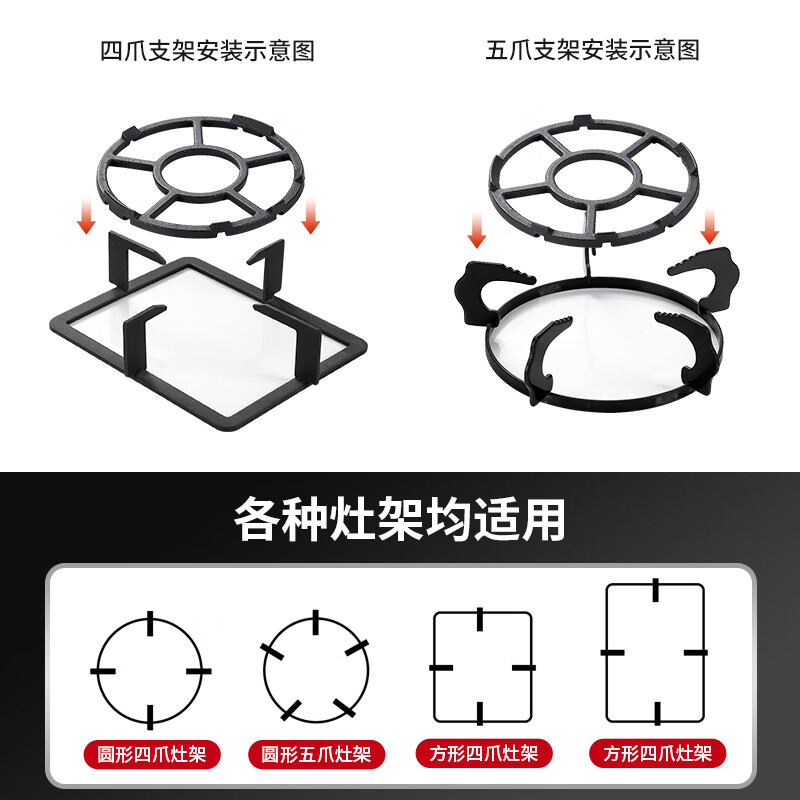 四爪支架安装示意图

五爪支架安装示意图

各种灶架均适用

圆形四爪灶架

圆形五爪灶架

方形四爪灶架

方形四爪灶架