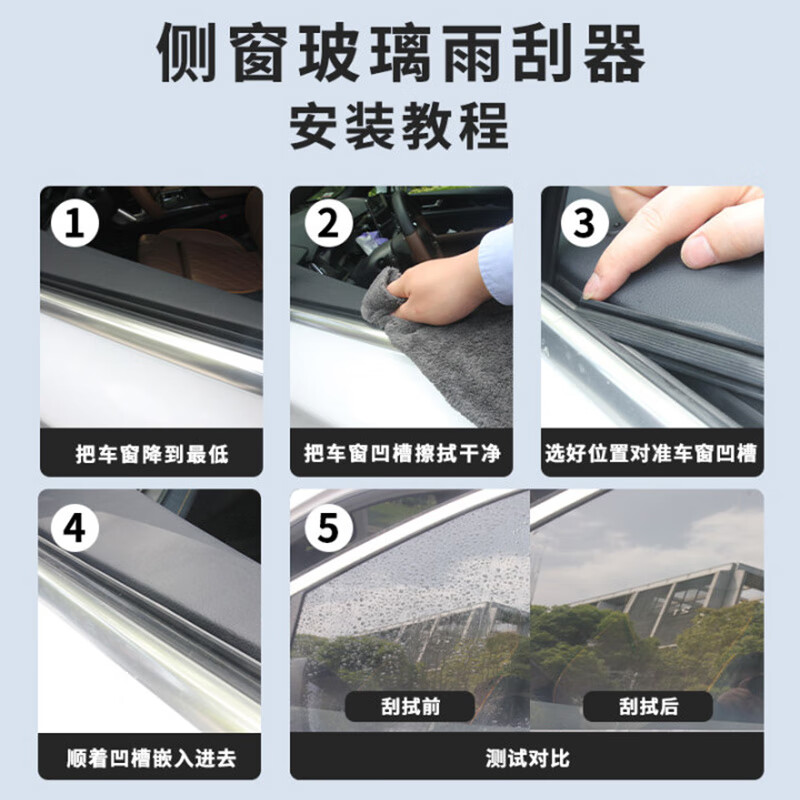 侧窗玻璃雨刮器
安装教程

1
把车窗降到最低

2
把车窗凹槽擦拭干净

3
选好位置对准车窗凹槽

4
顺着凹槽嵌入进去

5
刮拭前
刮拭后
测试对比