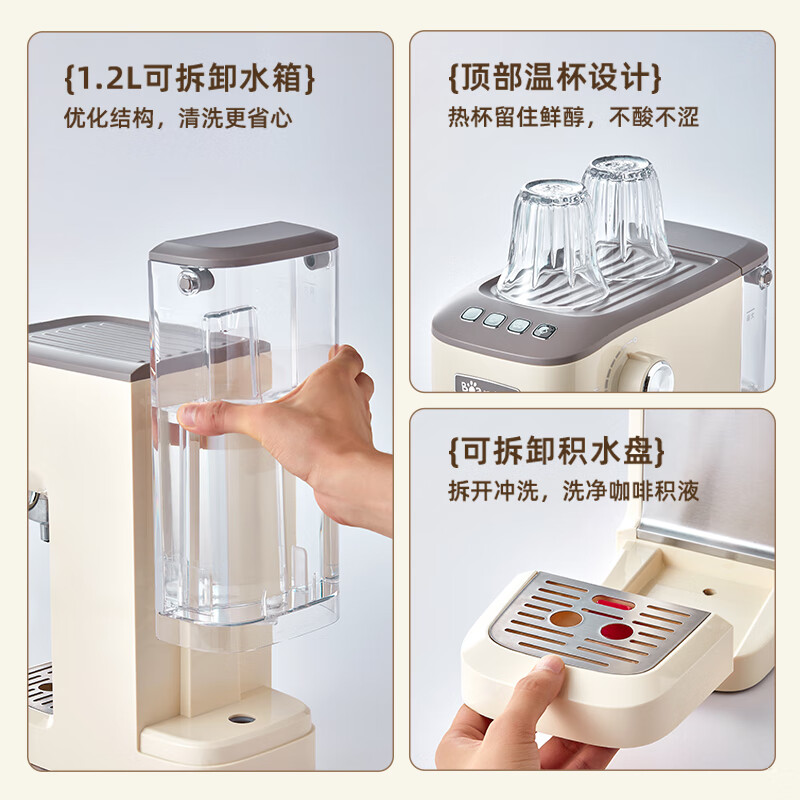 {1.2L可拆卸水箱}
优化结构，清洗更省心

{顶部温杯设计}
热杯留住鲜醇，不酸不涩

{可拆卸积水盘}
拆开冲洗，洗净咖啡积液